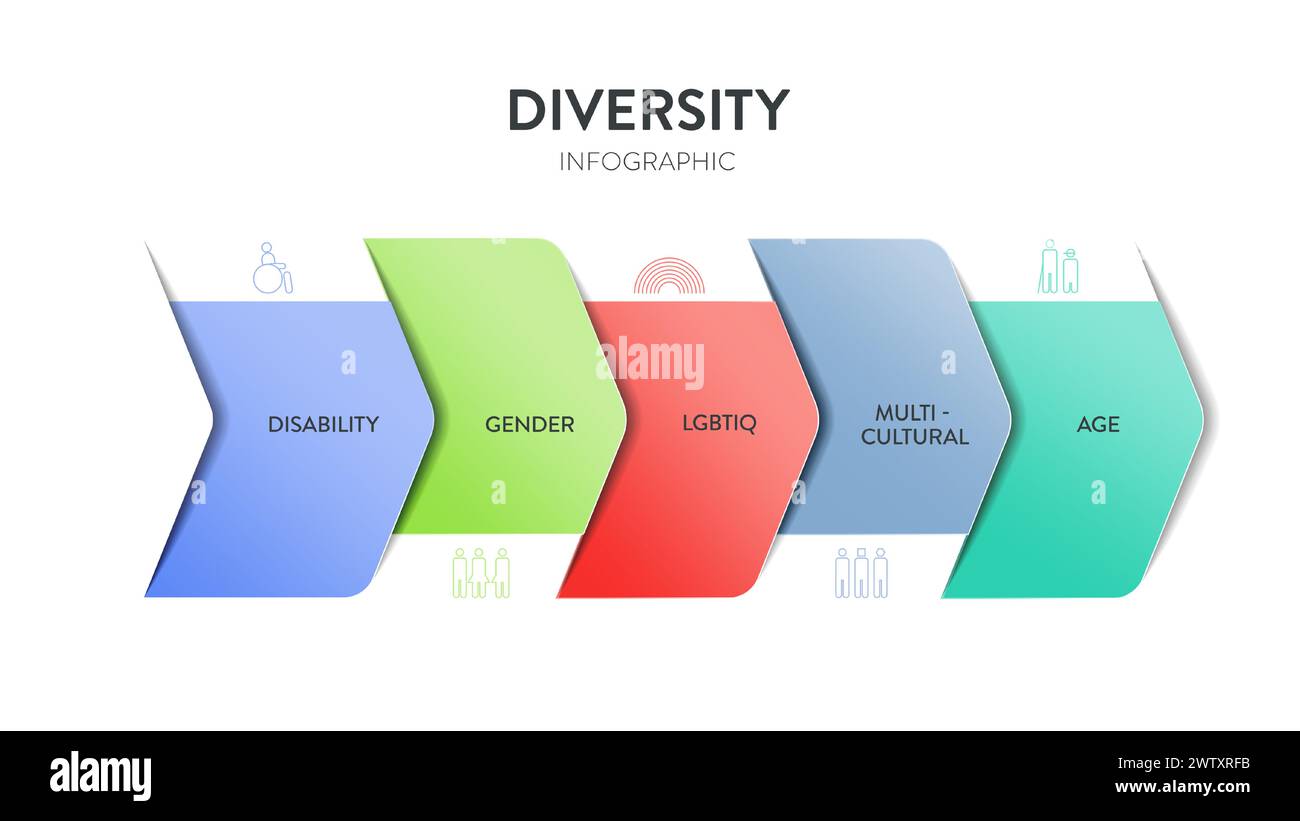 DIVERSITY
INFOGRAPHIC

DISABILITY

GENDER

LGBTIQ

MULTI - CULTURAL

AGE

alamy

alamy

Image ID: 2WTXRFB
www.alamy.com