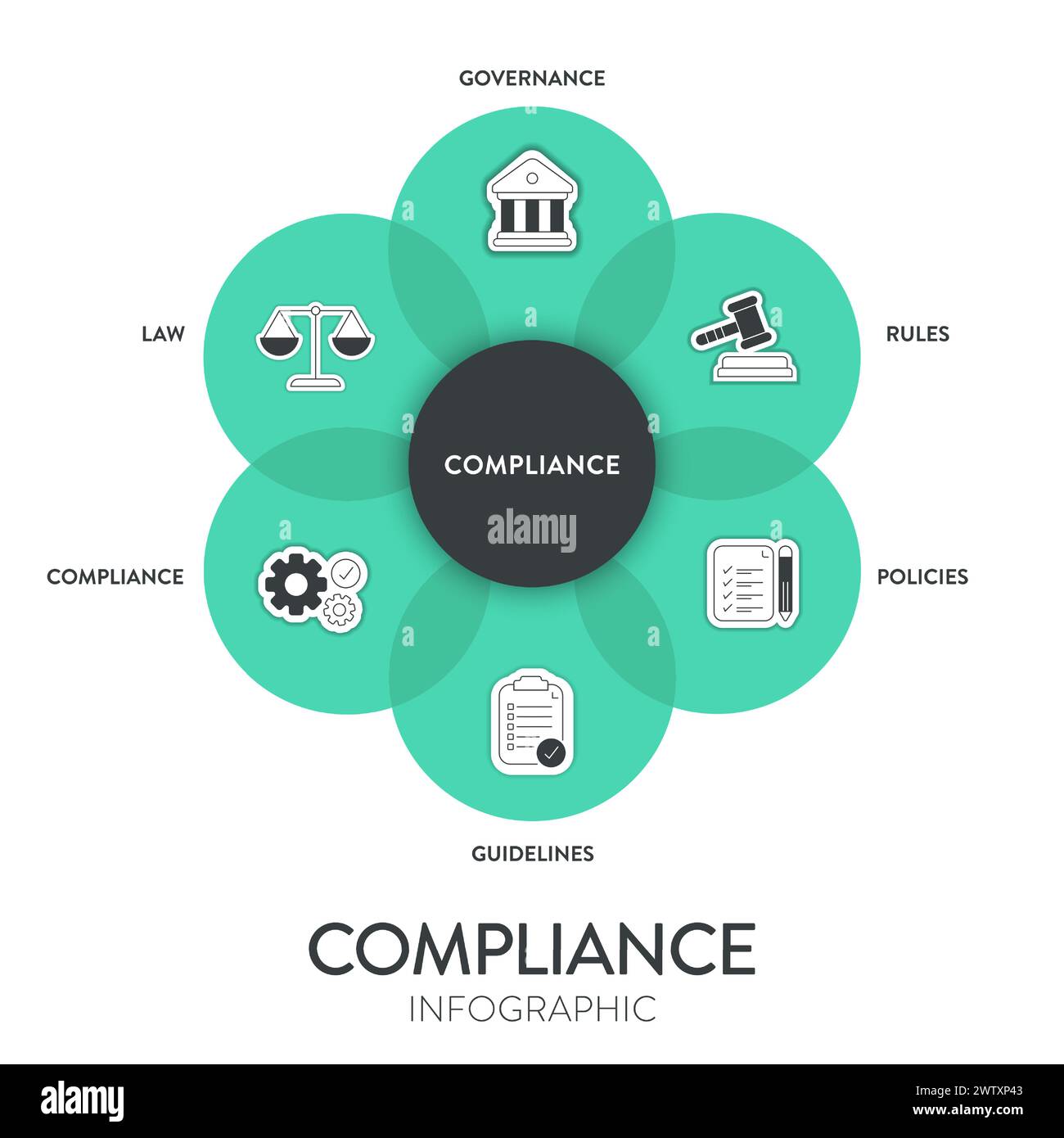 GOVERNANCE

LAW

RULES

COMPLIANCE

alamy

COMPLIANCE

POLICIES

GUIDELINES

COMPLIANCE

INFOGRAPHIC

alamy

Image ID: 2WTXP43
www.alamy.com