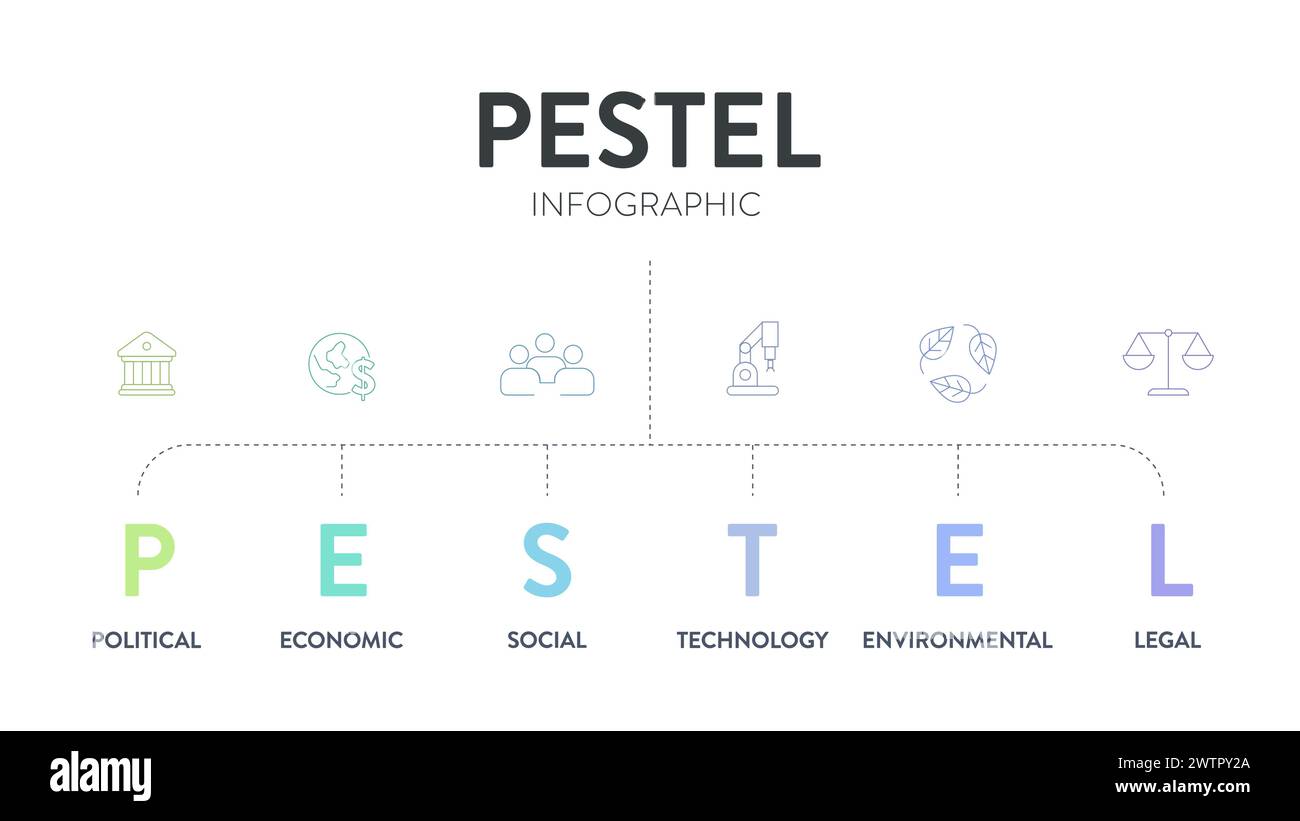 PESTEL
INFOGRAPHIC

P
POLITICAL

E
ECONOMIC

S
SOCIAL

T
TECHNOLOGY

E
ENVIRONMENTAL

L
LEGAL

alamy
Image ID: 2WTPY2A
www.alamy.com