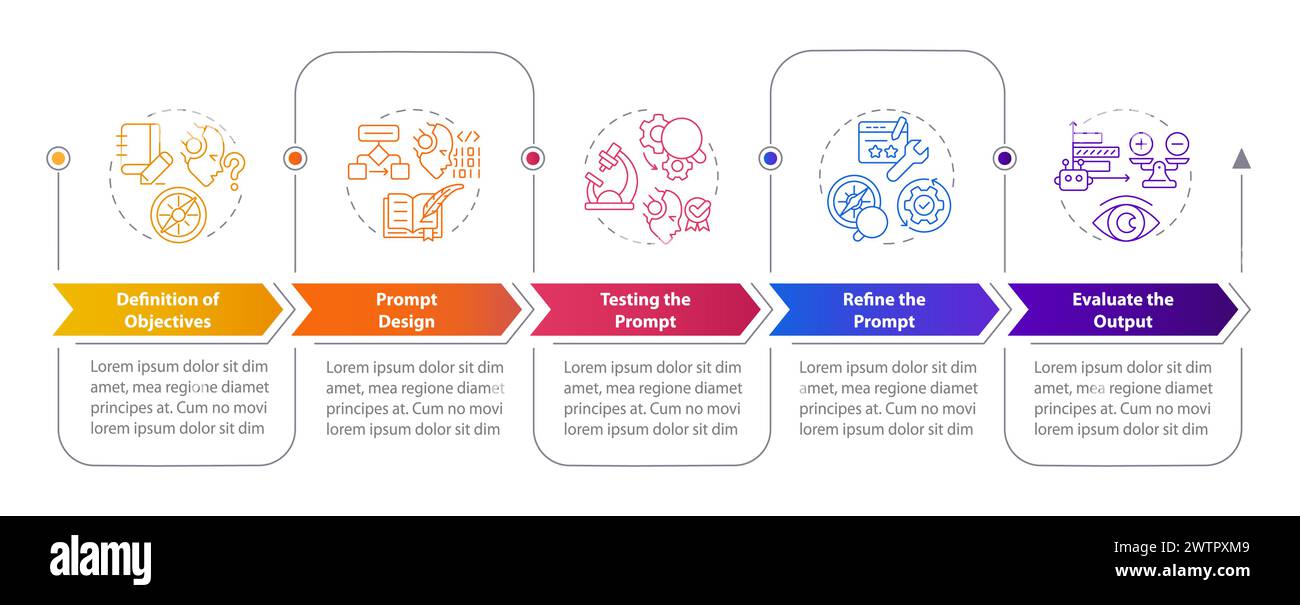 Definition of Objectives

Lorem ipsum dolor sit dim amet, mea regione diamet principes at. Cum no movi lorem ipsum dolor sit dim

Prompt Design

Lorem ipsum dolor sit dim amet, mea regione diamet principes at. Cum no movi lorem ipsum dolor sit dim

Testing the Prompt

Lorem ipsum dolor sit dim amet, mea regione diamet principes at. Cum no movi lorem ipsum dolor sit dim

Refine the Prompt

Lorem ipsum dolor sit dim amet, mea regione diamet principes at. Cum no movi lorem ipsum dolor sit dim

Evaluate the Output

Lorem ipsum dolor sit dim amet, mea regione diamet principes at. Cum no movi lorem ipsum dolor sit dim

alamy

Image ID: 2WTPXM9
www.alamy.com