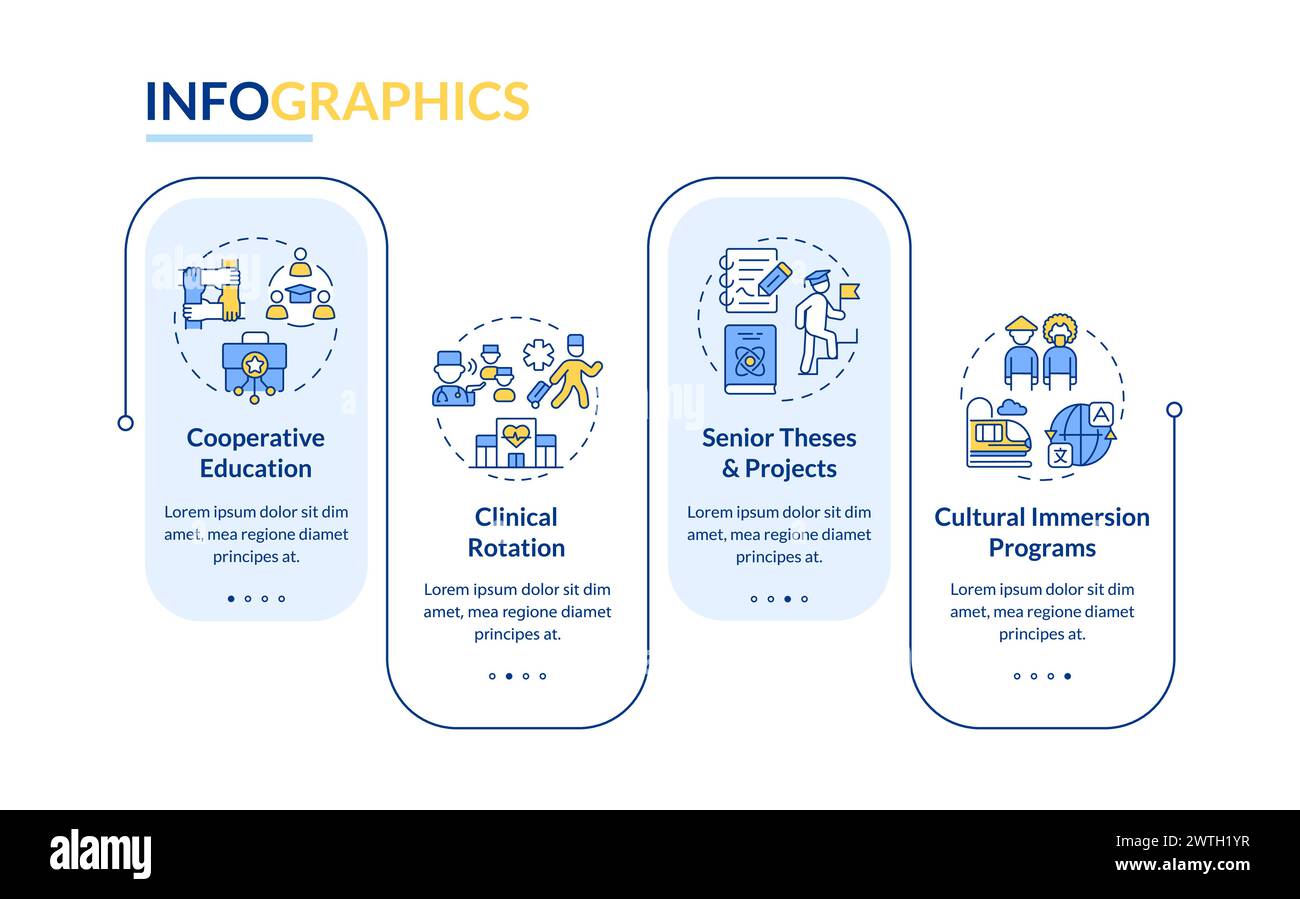 INFOGRAPHICS

Cooperative Education

Lorem ipsum dolor sit dim amet, mea regione diamet principes at.

Clinical Rotation

Lorem ipsum dolor sit dim amet, mea regione diamet principes at.

Senior Theses & Projects

Lorem ipsum dolor sit dim amet, mea regione diamet principes at.

Cultural Immersion Programs

Lorem ipsum dolor sit dim amet, mea regione diamet principes at.

alamy

Image ID: 2WTH1YR
www.alamy.com