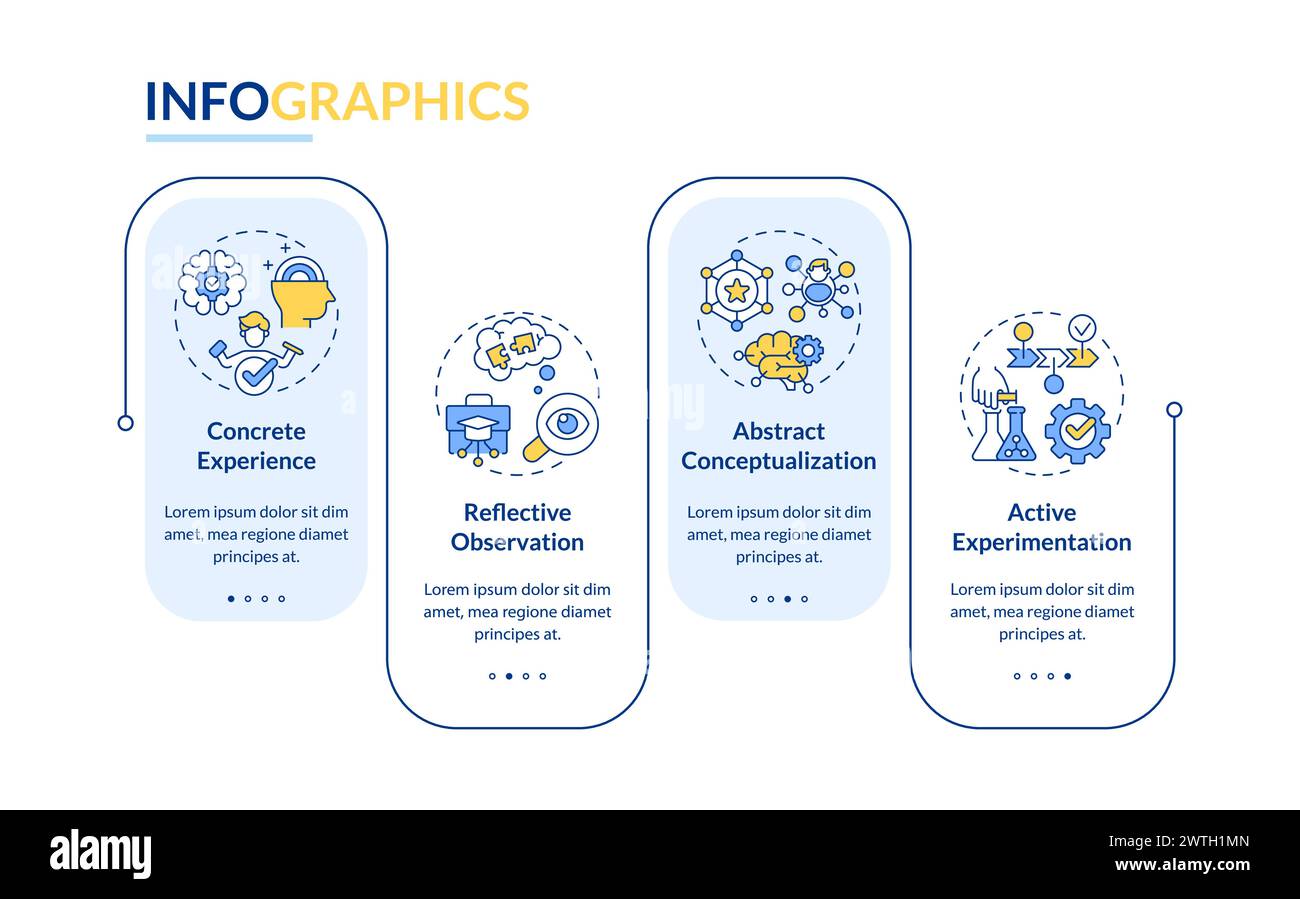 INFOGRAPHICS

Concrete Experience

Lorem ipsum dolor sit dim amet, mea regione diamet principes at.

Reflective Observation

Lorem ipsum dolor sit dim amet, mea regione diamet principes at.

Abstract Conceptualization

Lorem ipsum dolor sit dim amet, mea regione diamet principes at.

Active Experimentation

Lorem ipsum dolor sit dim amet, mea regione diamet principes at.

alamy

Image ID: 2WTH1MN
www.alamy.com