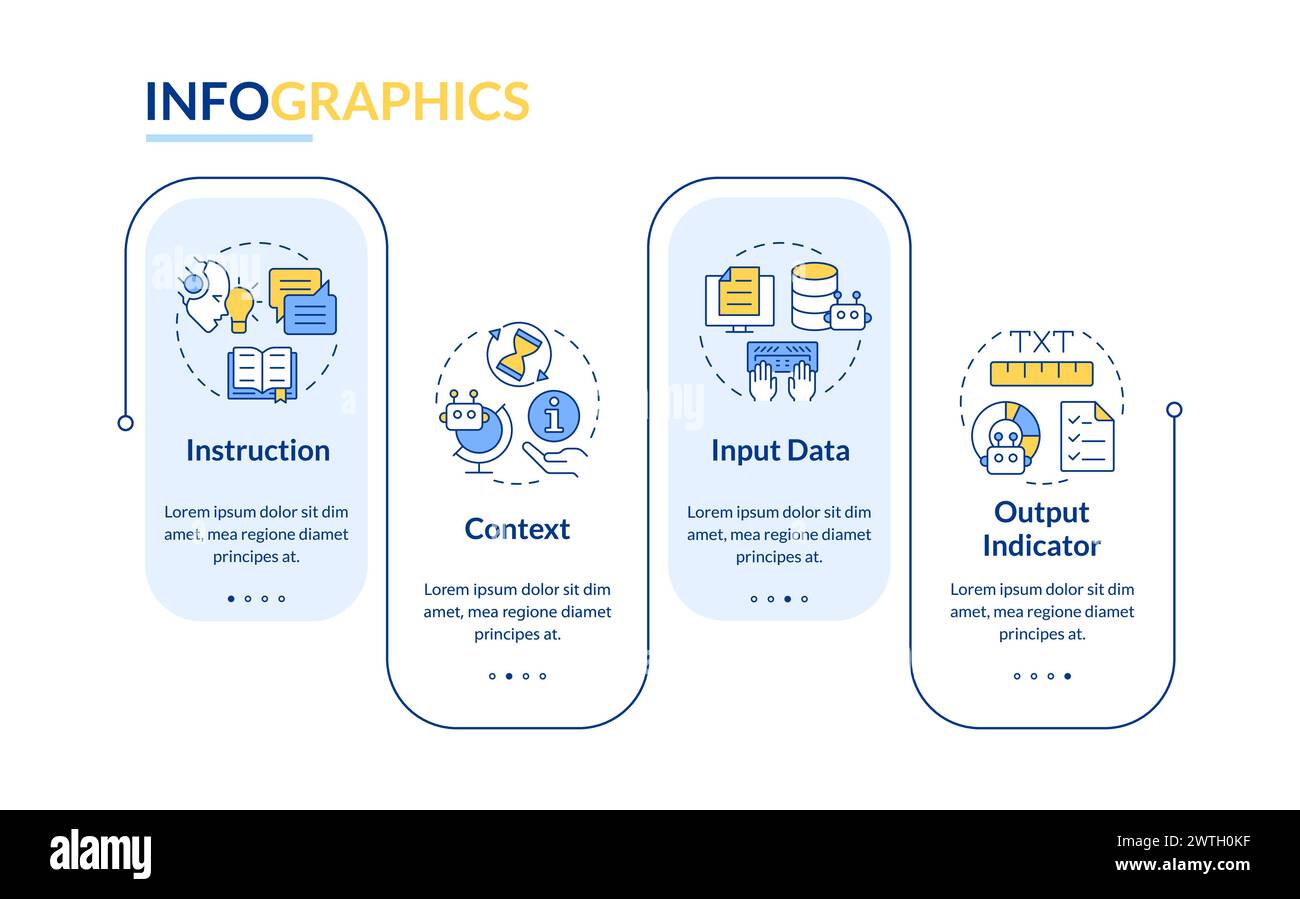 INFOGRAPHICS

Instruction

Lorem ipsum dolor sit dim amet, mea regione diamet principes at.

Context

Lorem ipsum dolor sit dim amet, mea regione diamet principes at.

Input Data

Lorem ipsum dolor sit dim amet, mea regione diamet principes at.

TXT

Output Indicator

Lorem ipsum dolor sit dim amet, mea regione diamet principes at.

alamy

Image ID: 2WTH0KF
www.alamy.com