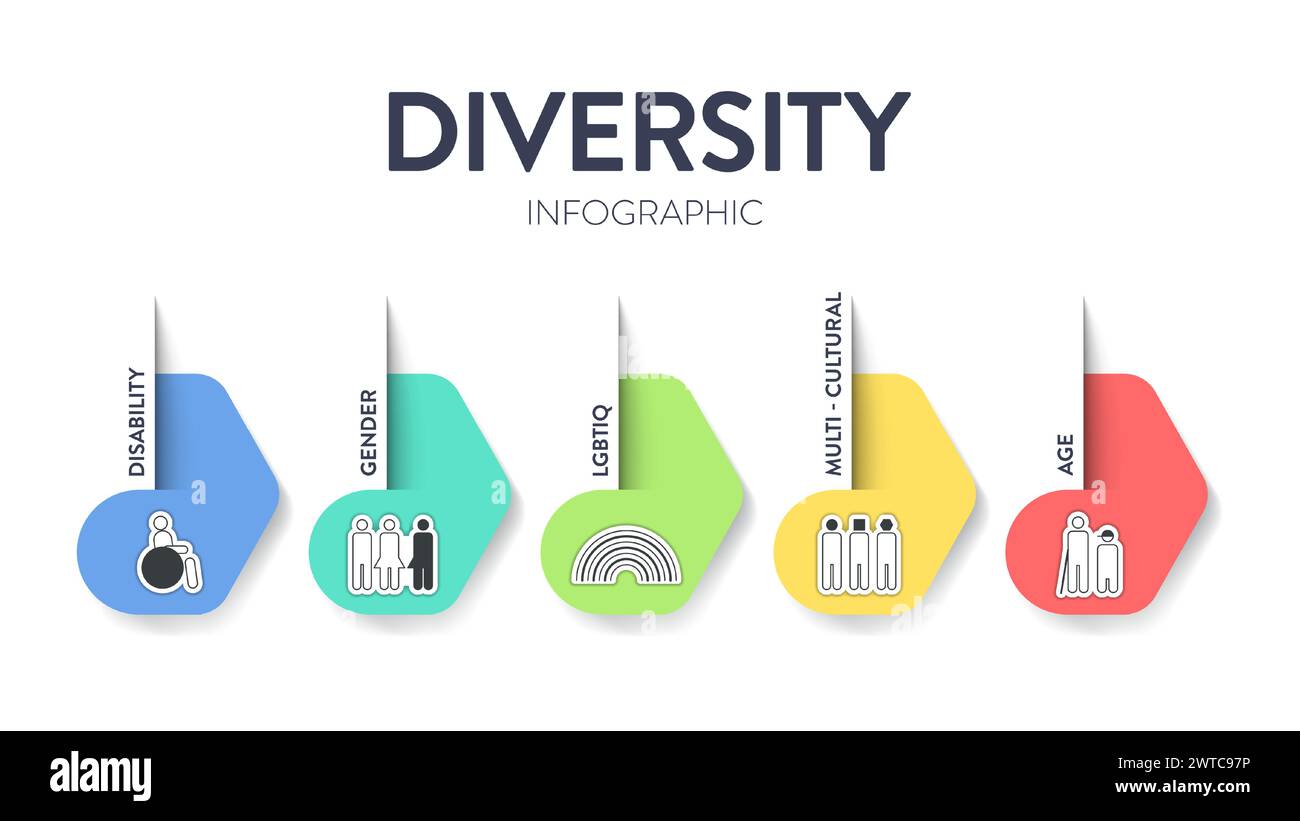 DIVERSITY
INFOGRAPHIC

DISABILITY

GENDER

LGBTIQ

MULTI - CULTURAL

AGE

alamy

Image ID: 2WTC97P
www.alamy.com