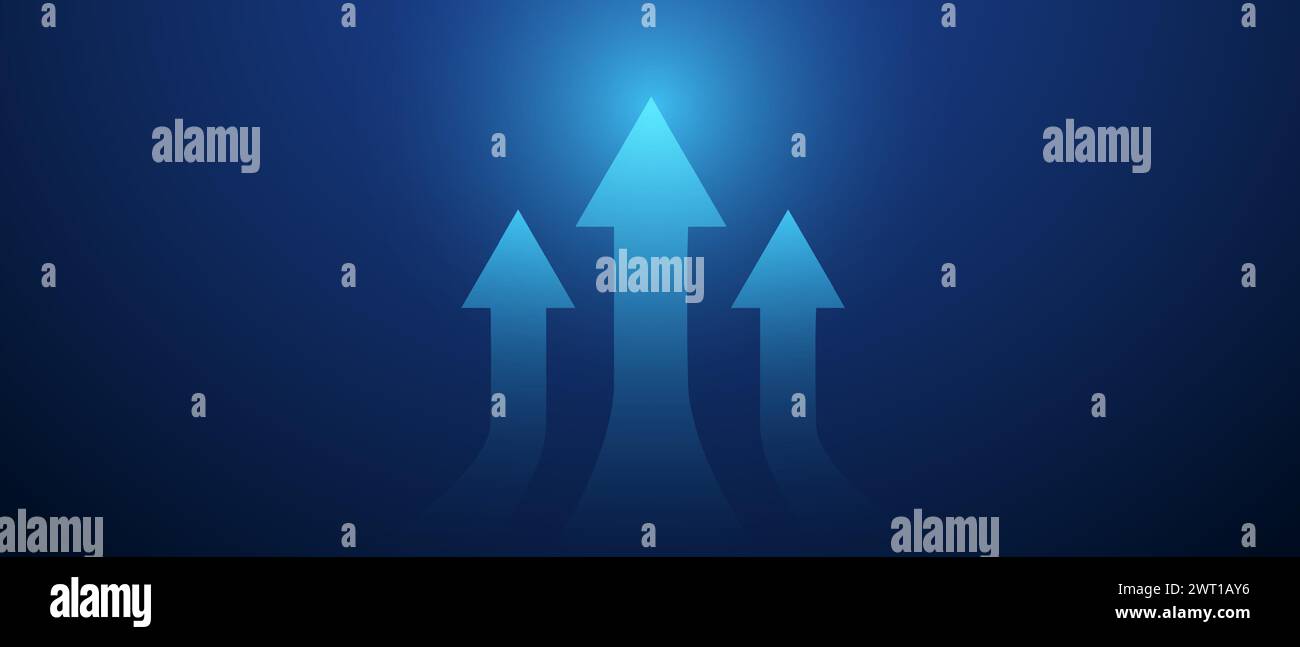 alamy
alamy
alamy
alamy
alamy

alamy
Image ID: 2WT1AY6
www.alamy.com