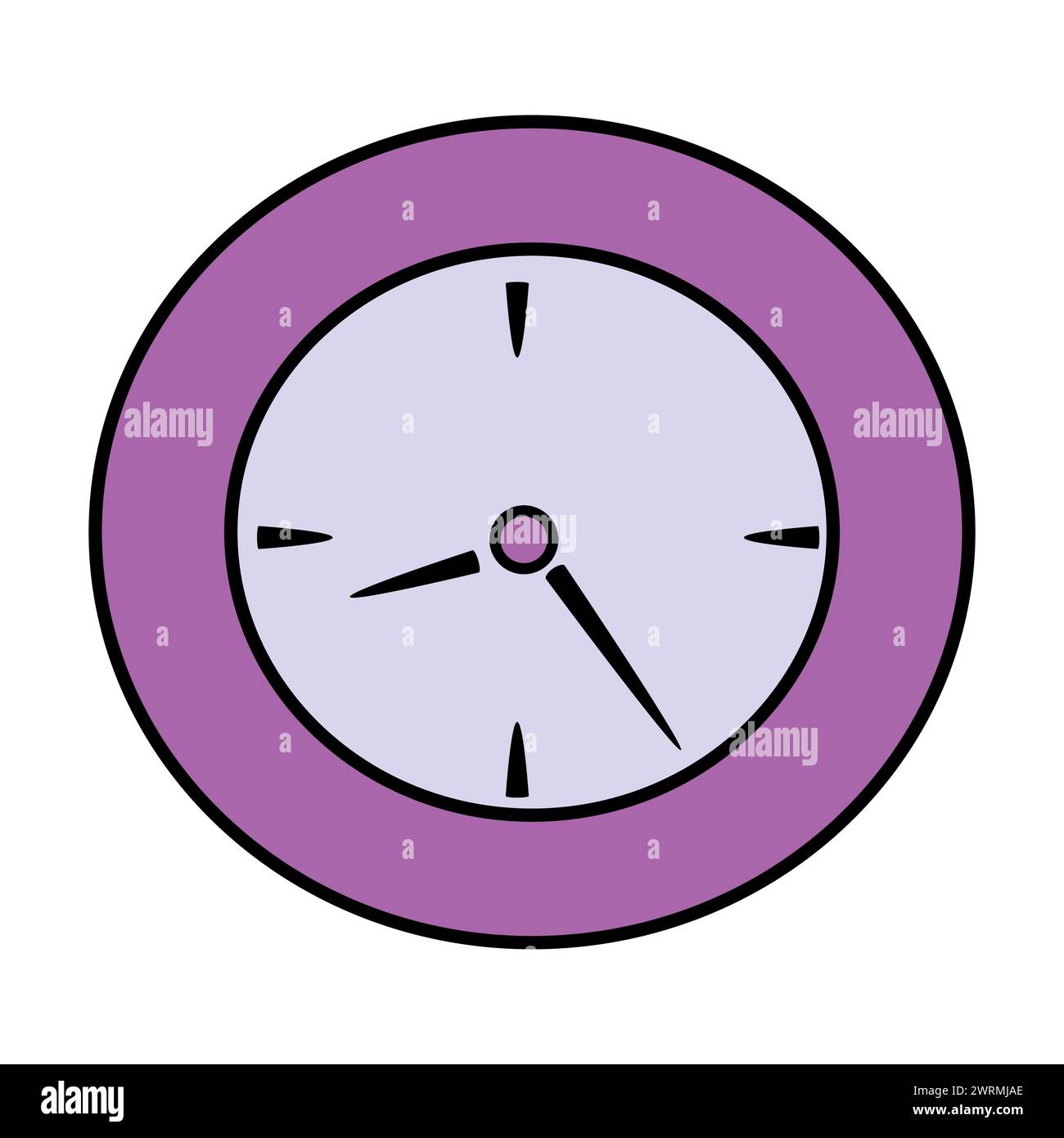 alamy

alamy

alamy

alamy

alamy
2WRMJAE