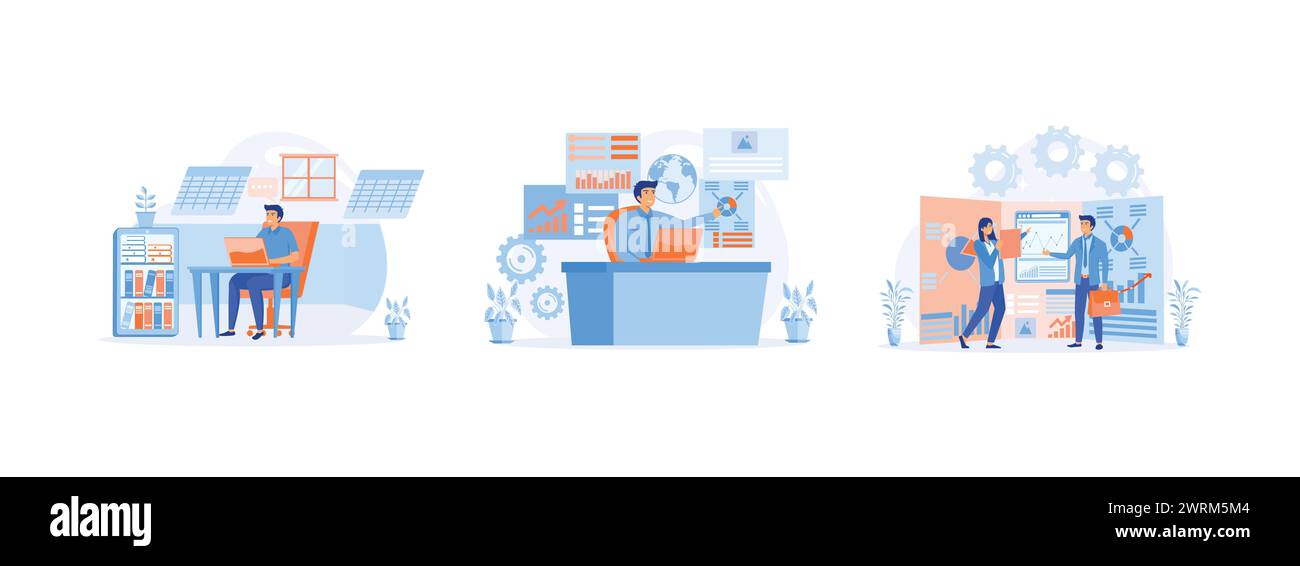 alamy

Image ID: 2WRM5M4
www.alamy.com