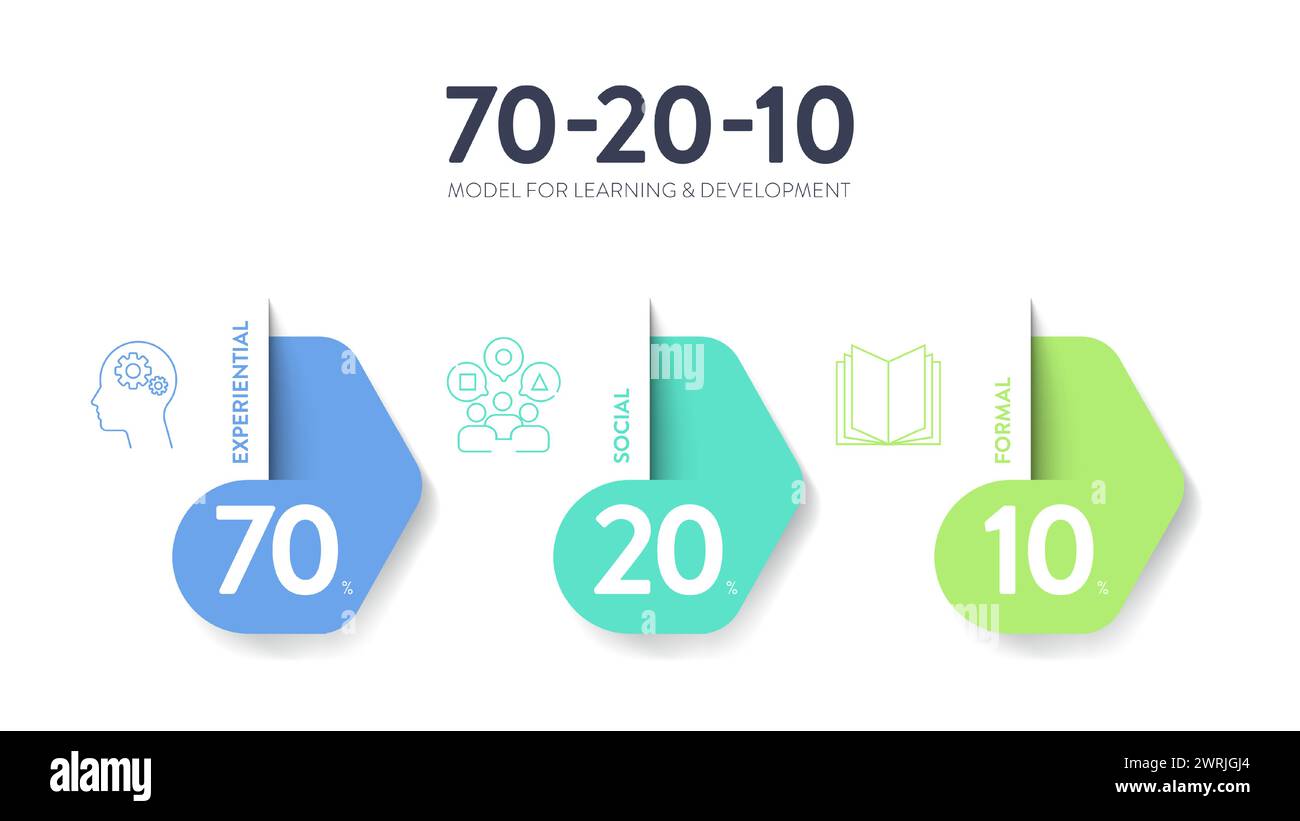 70-20-10

MODEL FOR LEARNING & DEVELOPMENT

EXPERIENTIAL

70 %

SOCIAL

20 %

FORMAL

10 %

alamy

Image ID: 2WRJGJ4
www.alamy.com