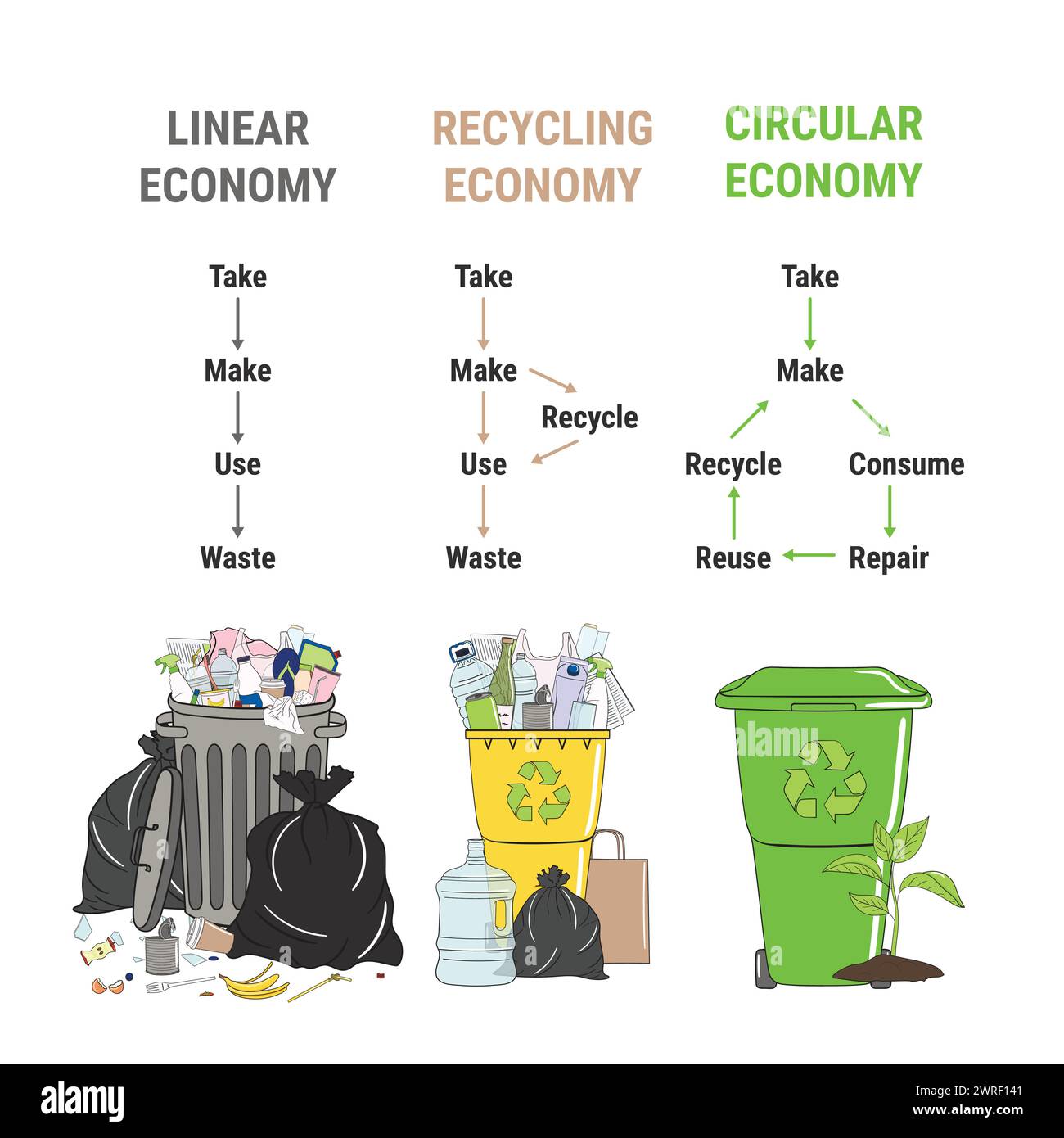 LINEAR ECONOMY

Take
Make
Use
Waste

RECYCLING ECONOMY

Take
Make
Recycle
Use
Waste

CIRCULAR ECONOMY

Take
Make
Consume
Repair
Reuse
Recycle

alamy

alamy

Image ID: 2WRF141
www.alamy.com