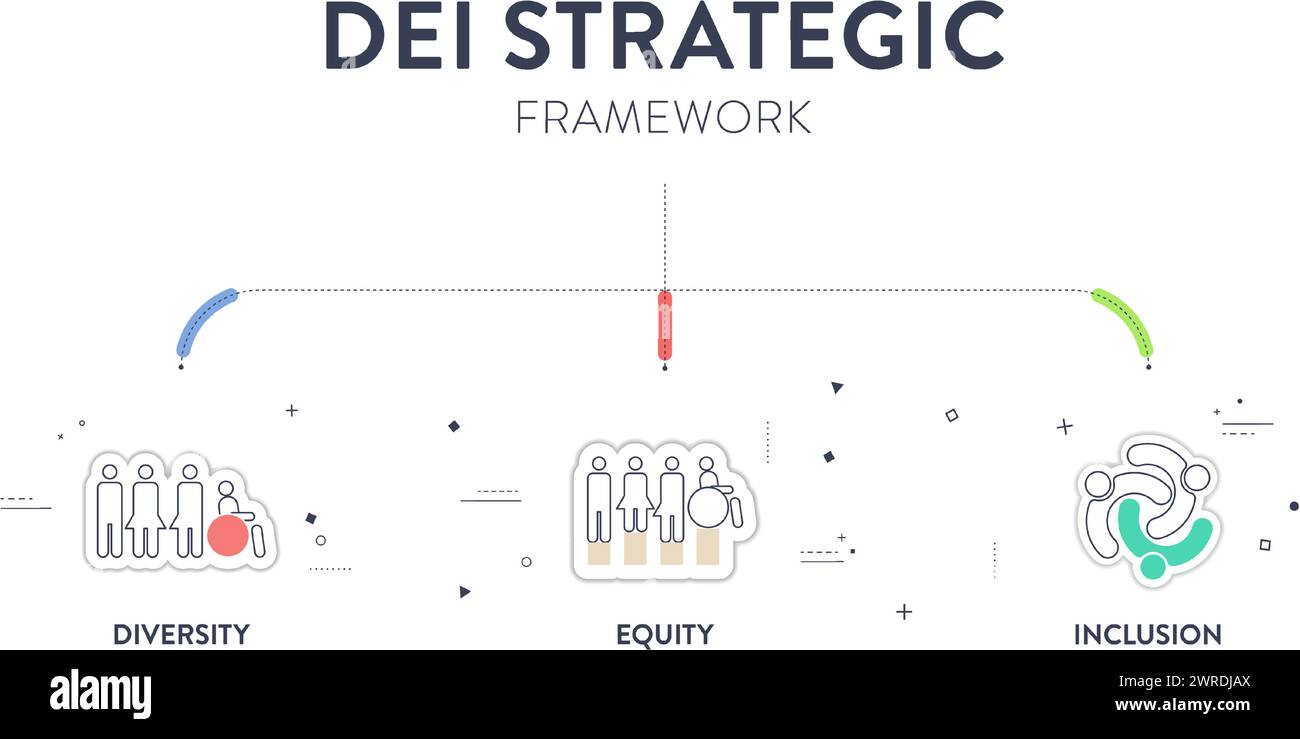 DEI STRATEGIC
FRAMEWORK

DIVERSITY

EQUITY

INCLUSION

alamy

Image ID: 2WRDJAX
www.alamy.com