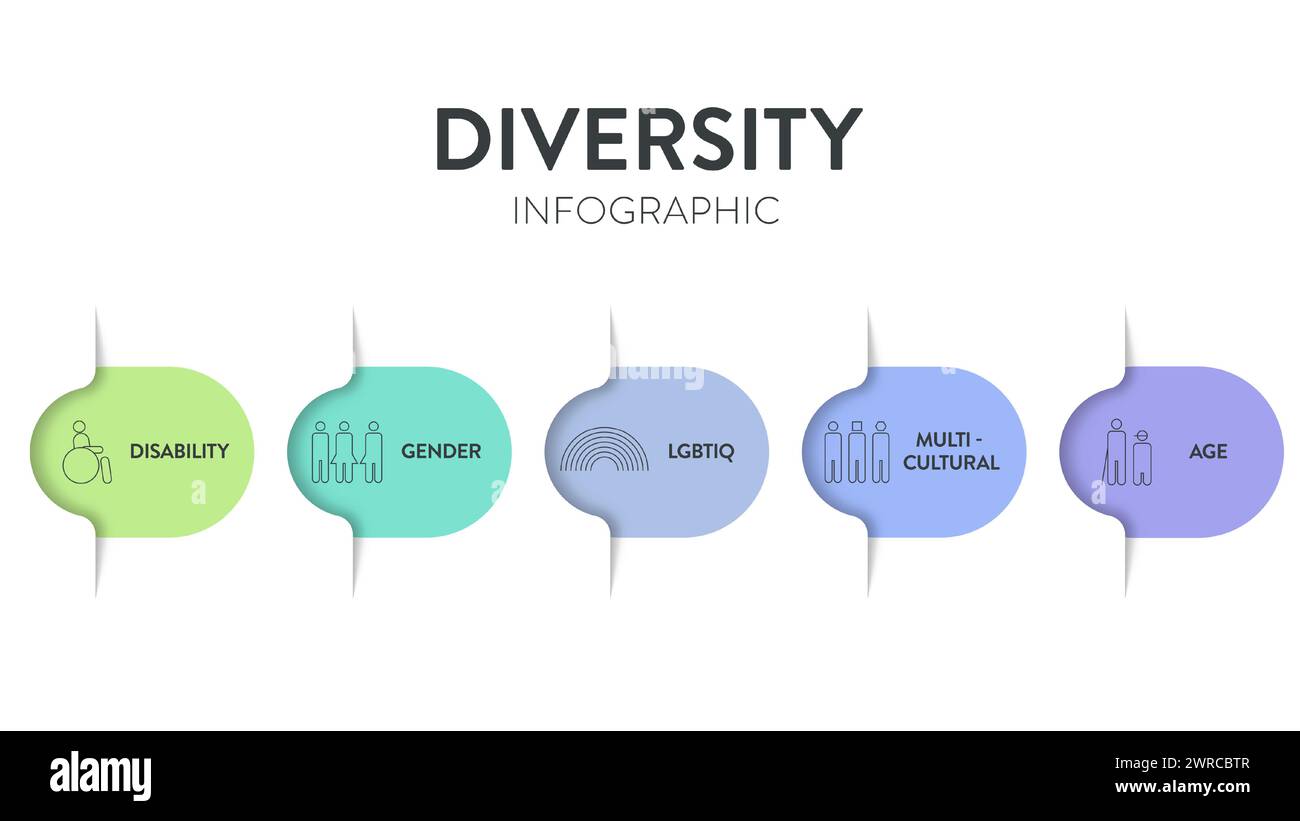 DIVERSITY

INFOGRAPHIC

DISABILITY

GENDER

LGBTIQ

MULTI - CULTURAL

AGE

alamy

Image ID: 2WRCBTR
www.alamy.com