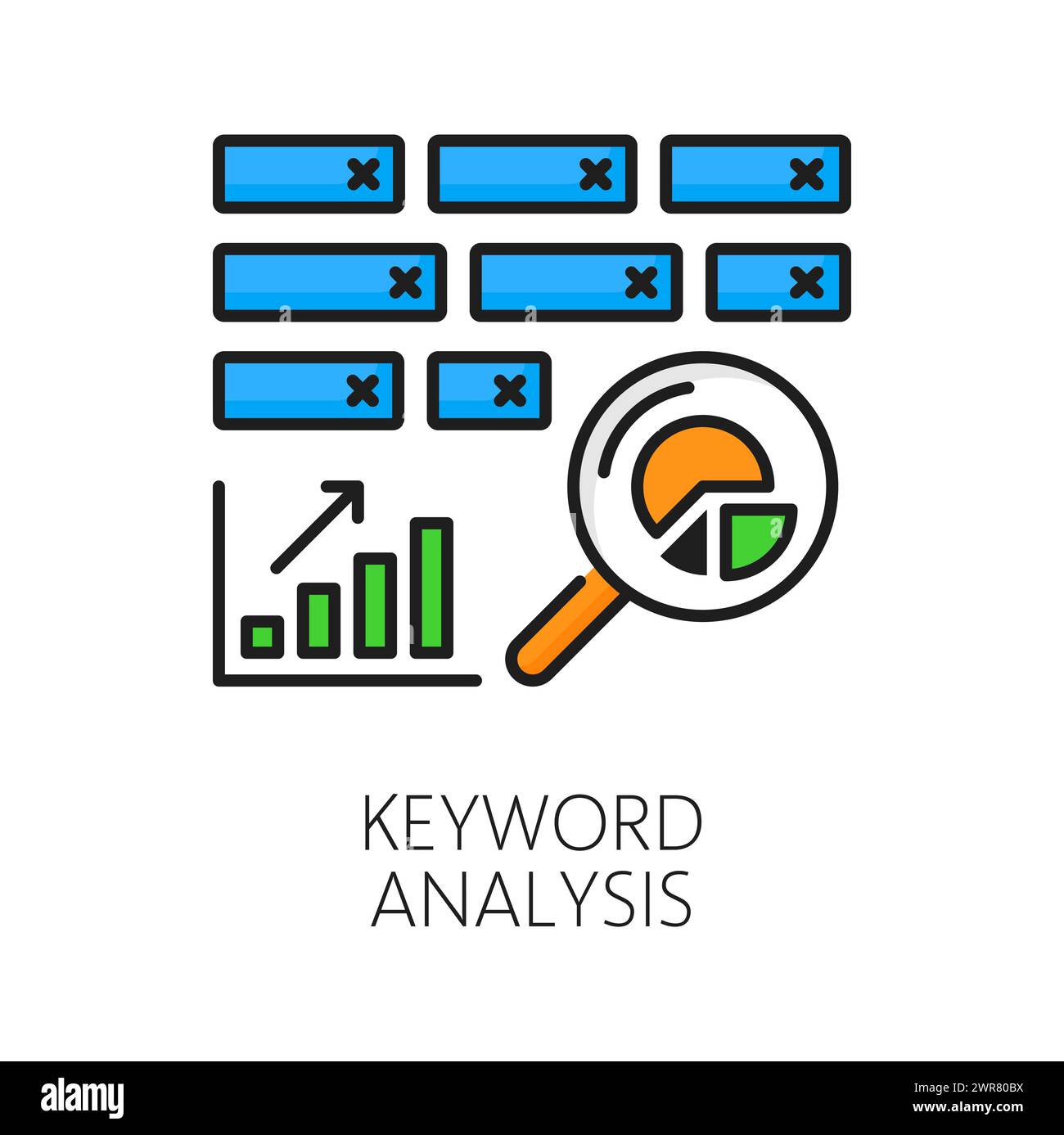 KEYWORD
ANALYSIS

alamy

Image ID: 2WR80BX
www.alamy.com