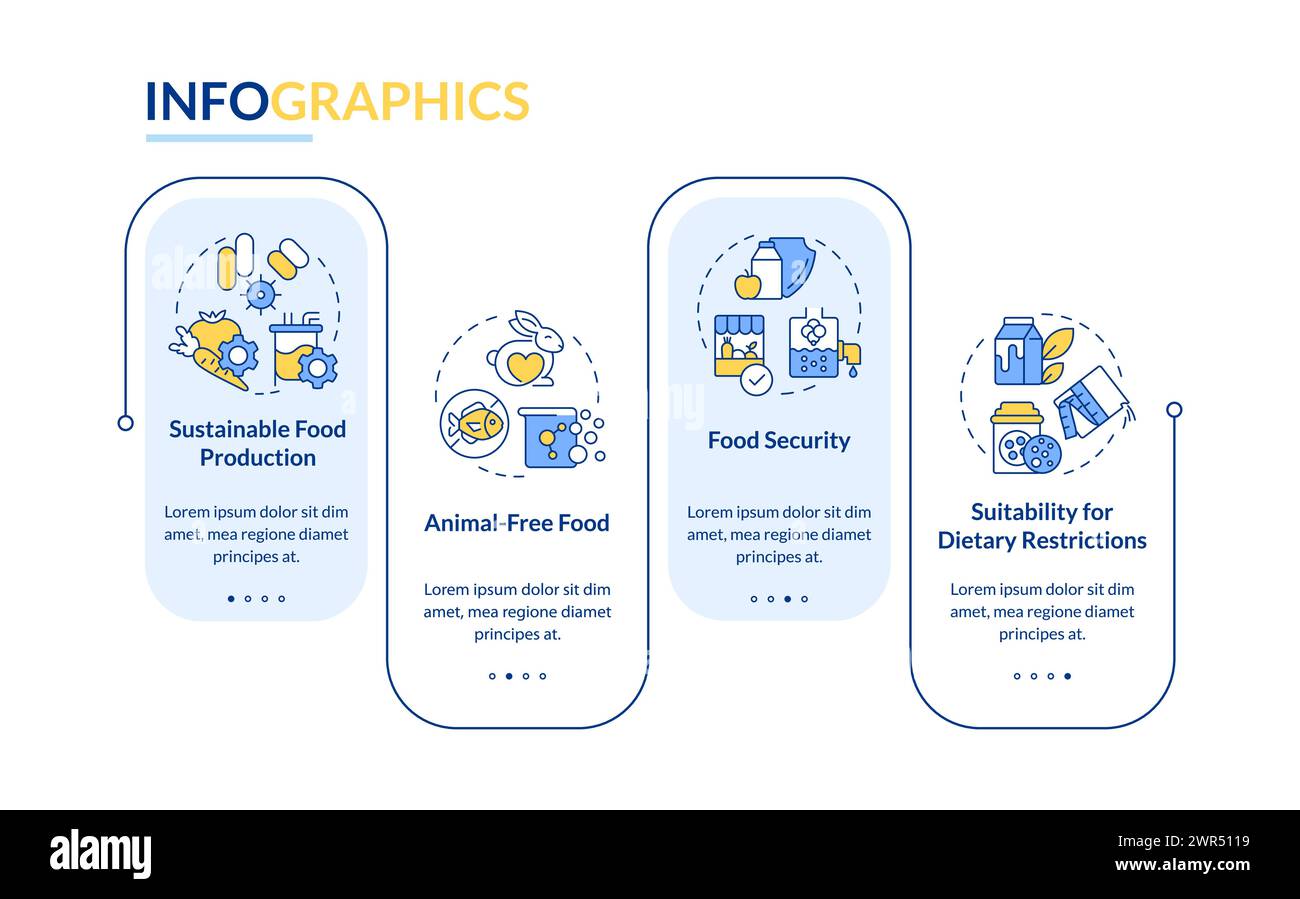 INFOGRAPHICS

Sustainable Food Production

Lorem ipsum dolor sit dim amet, mea regione diamet principes at.

Animal-Free Food

Lorem ipsum dolor sit dim amet, mea regione diamet principes at.

Food Security

Lorem ipsum dolor sit dim amet, mea regione diamet principes at.

Suitability for Dietary Restrictions

Lorem ipsum dolor sit dim amet, mea regione diamet principes at.

alamy

Image ID: 2WR5119
www.alamy.com