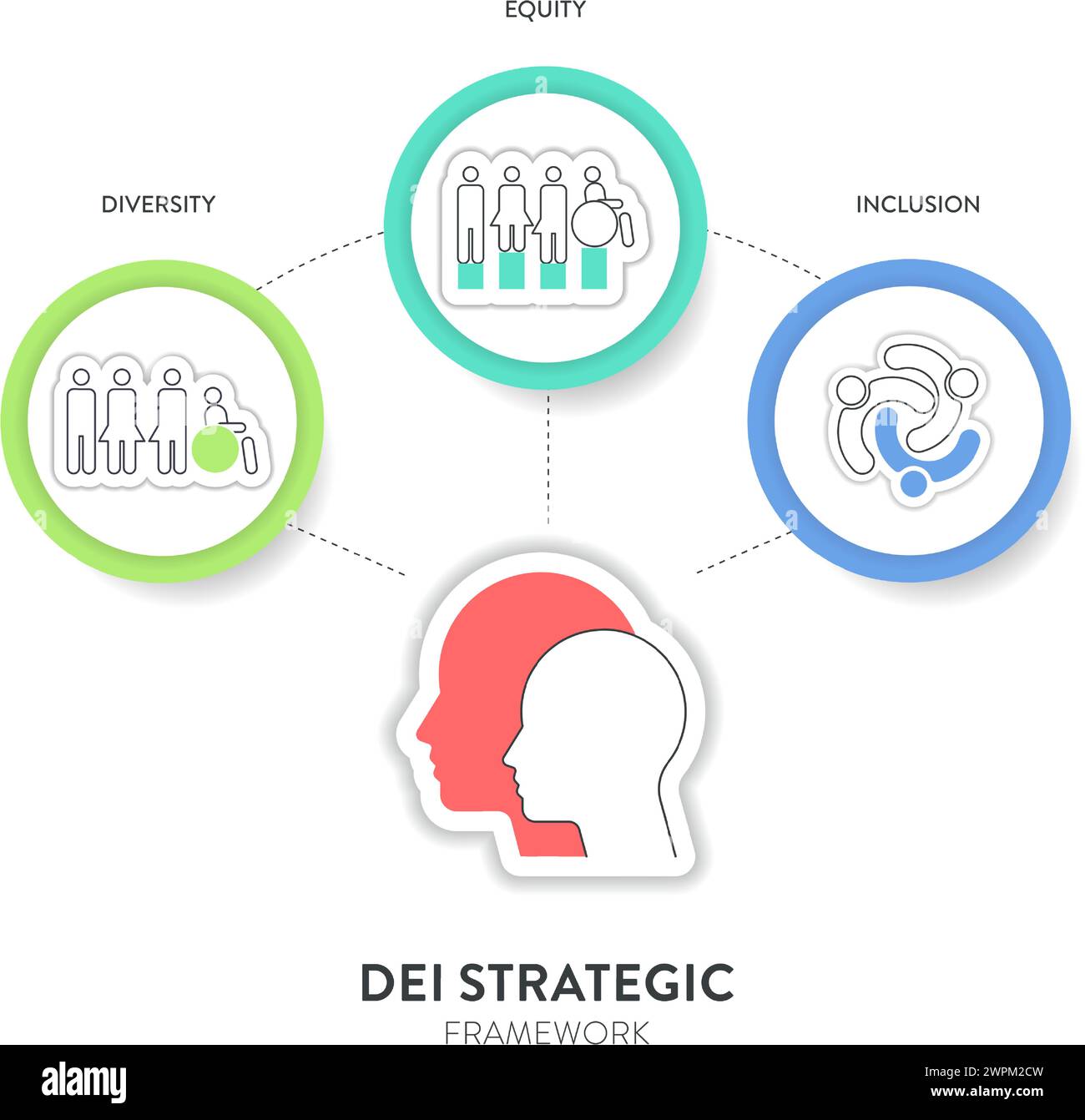 EQUITY

DIVERSITY

INCLUSION

DEI STRATEGIC

FRAMEWORK

alamy

Image ID: 2WPM2CW
www.alamy.com