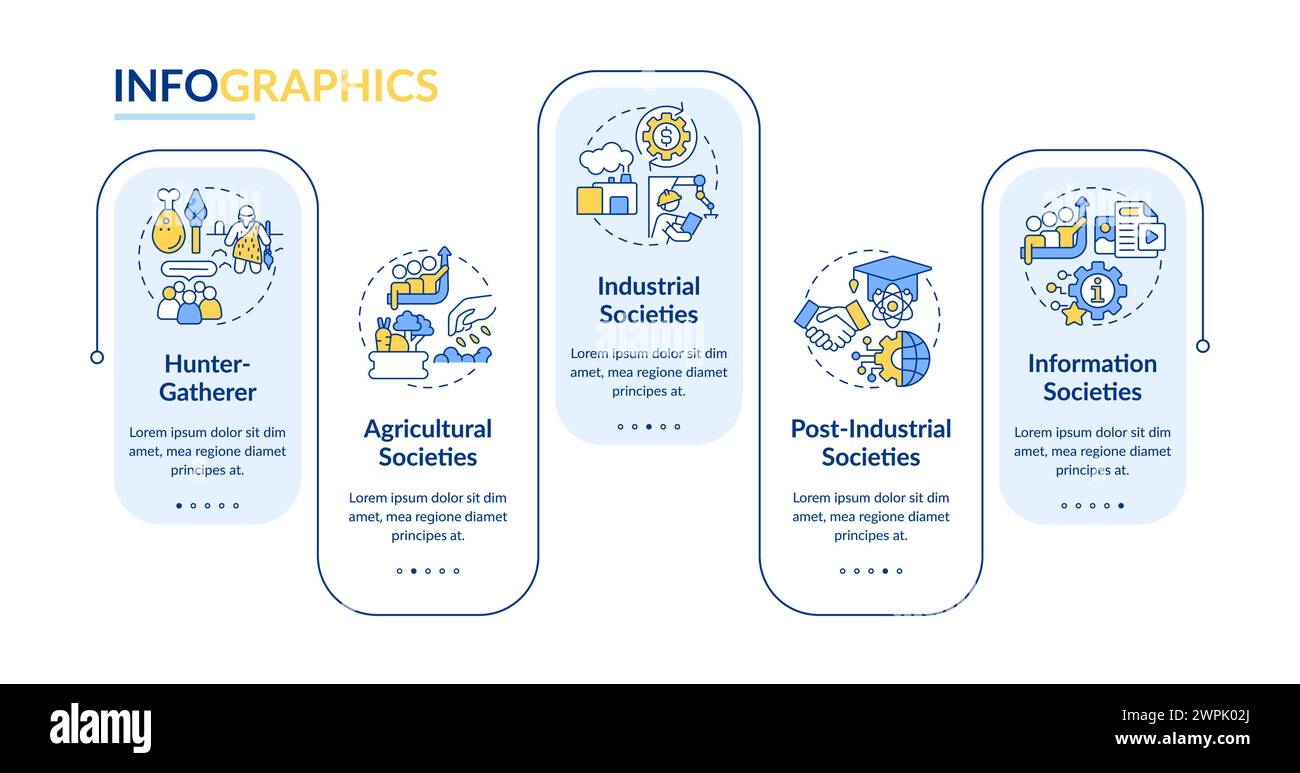 INFOGRAPHICS

Hunter-Gatherer

Lorem ipsum dolor sit dim amet, mea regione diamet principes at.

Agricultural Societies

Lorem ipsum dolor sit dim amet, mea regione diamet principes at.

Industrial Societies

Lorem ipsum dolor sit dim amet, mea regione diamet principes at.

Post-Industrial Societies

Lorem ipsum dolor sit dim amet, mea regione diamet principes at.

Information Societies

Lorem ipsum dolor sit dim amet, mea regione diamet principes at.

alamy

Image ID: 2WPK02J
www.alamy.com