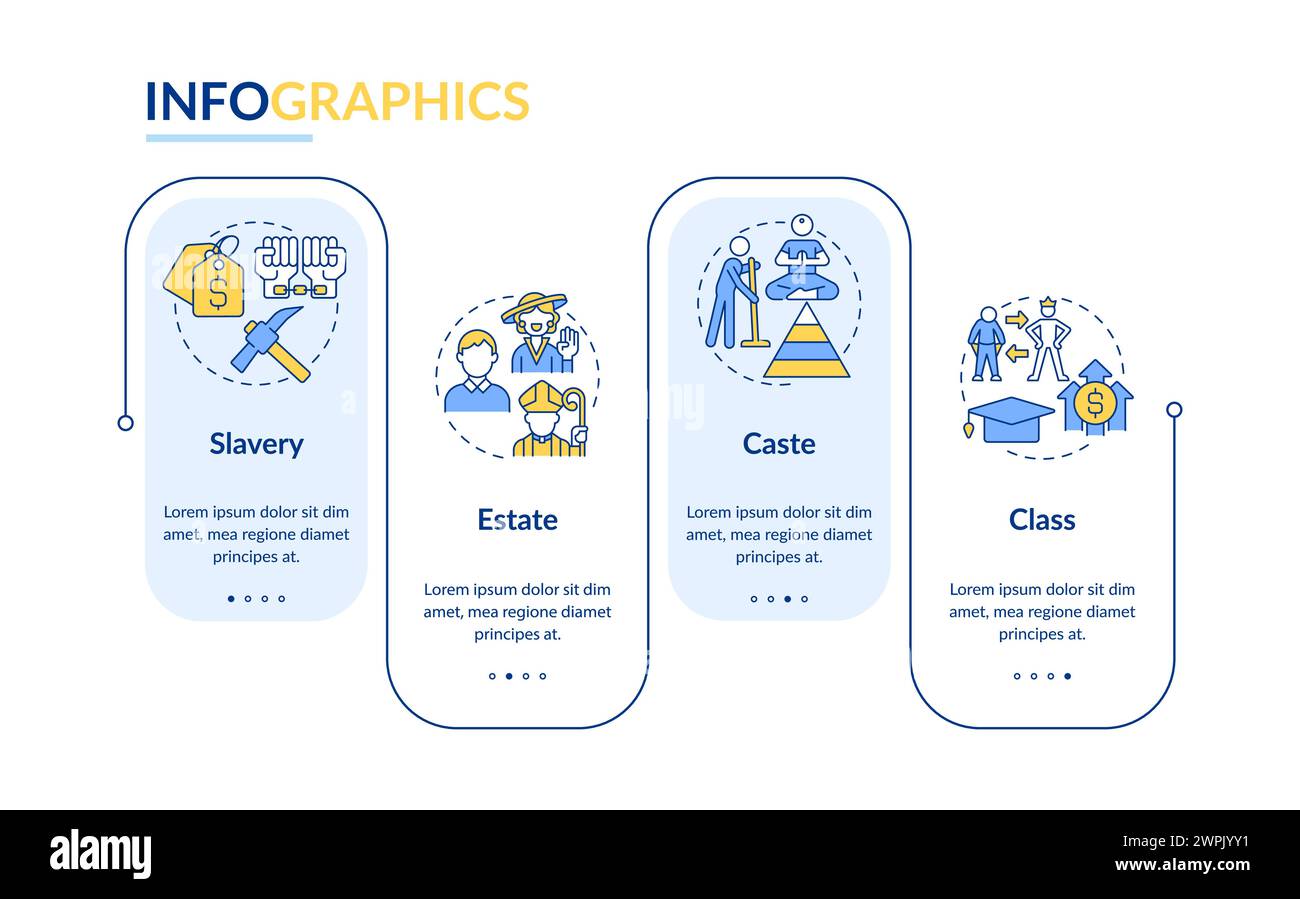 INFOGRAPHICS

Slavery

Lorem ipsum dolor sit dim amet, mea regione diamet principes at.

Estate

Lorem ipsum dolor sit dim amet, mea regione diamet principes at.

Caste

Lorem ipsum dolor sit dim amet, mea regione diamet principes at.

Class

Lorem ipsum dolor sit dim amet, mea regione diamet principes at.

alamy

Image ID: 2WPJYY1
www.alamy.com