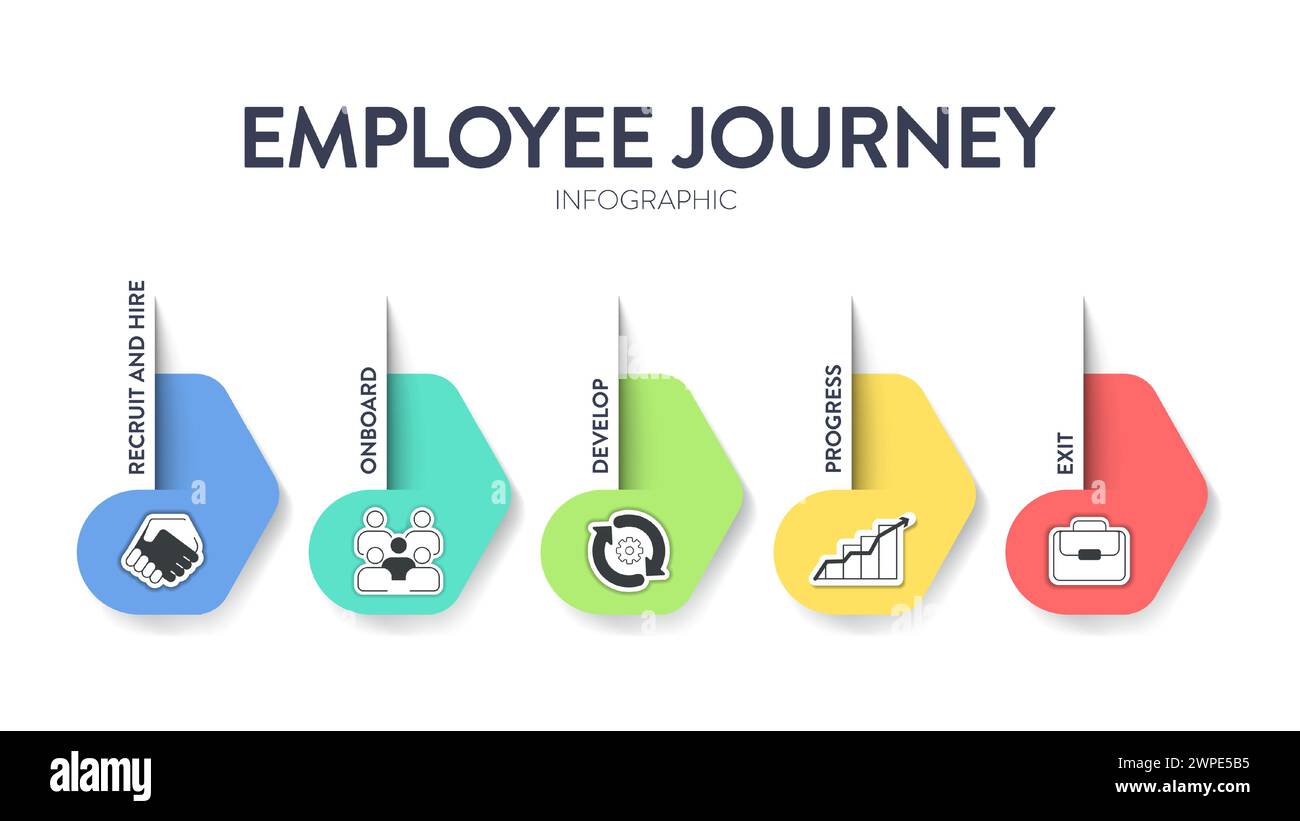 EMPLOYEE JOURNEY
INFOGRAPHIC

RECRUIT AND HIRE

ONBOARD

DEVELOP

PROGRESS

EXIT

alamy

Image ID: 2WPE5B5
www.alamy.com