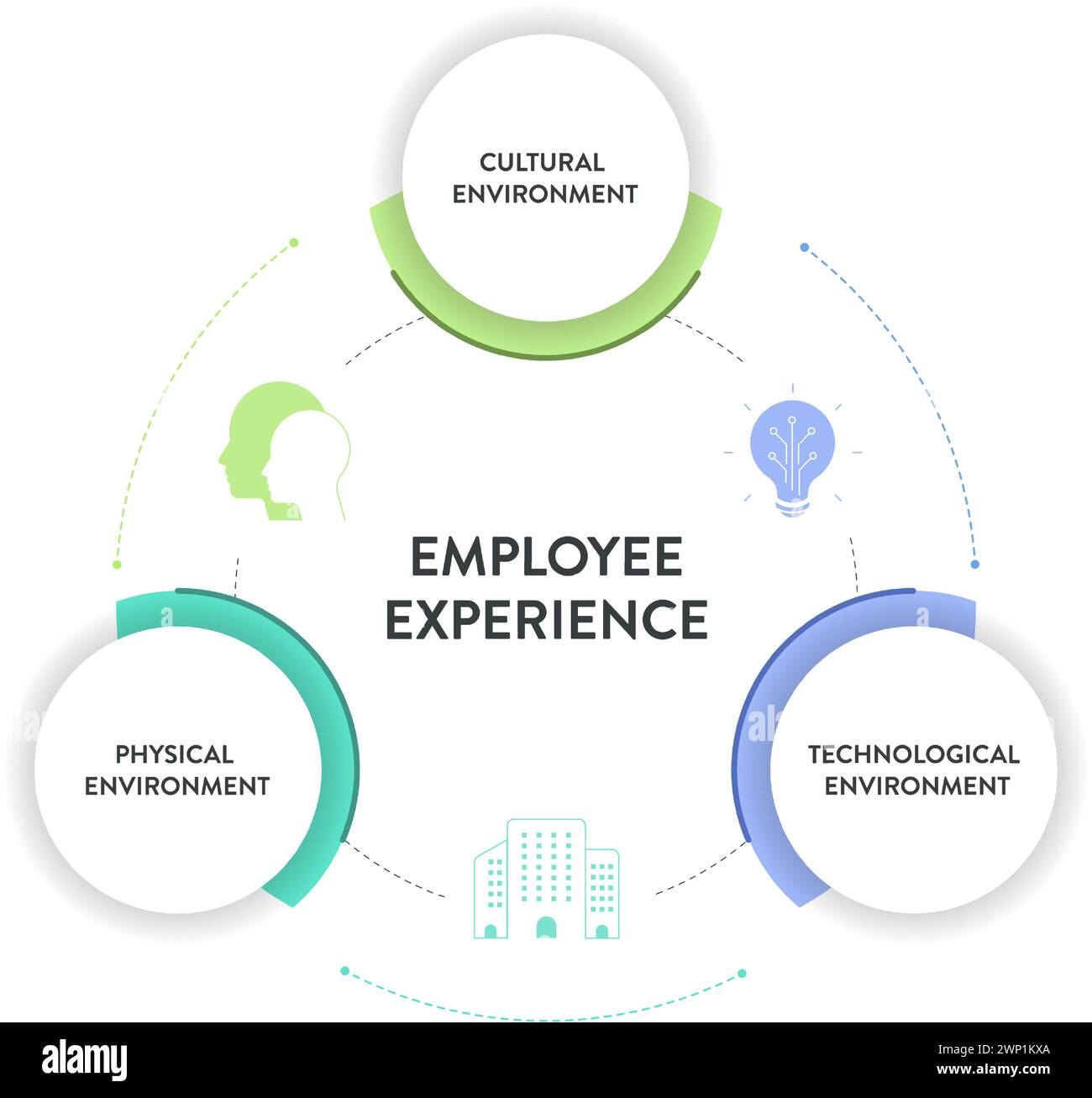 CULTURAL ENVIRONMENT

EMPLOYEE EXPERIENCE

PHYSICAL ENVIRONMENT

TECHNOLOGICAL ENVIRONMENT

alamy

Image ID: 2WP1KXA
www.alamy.com