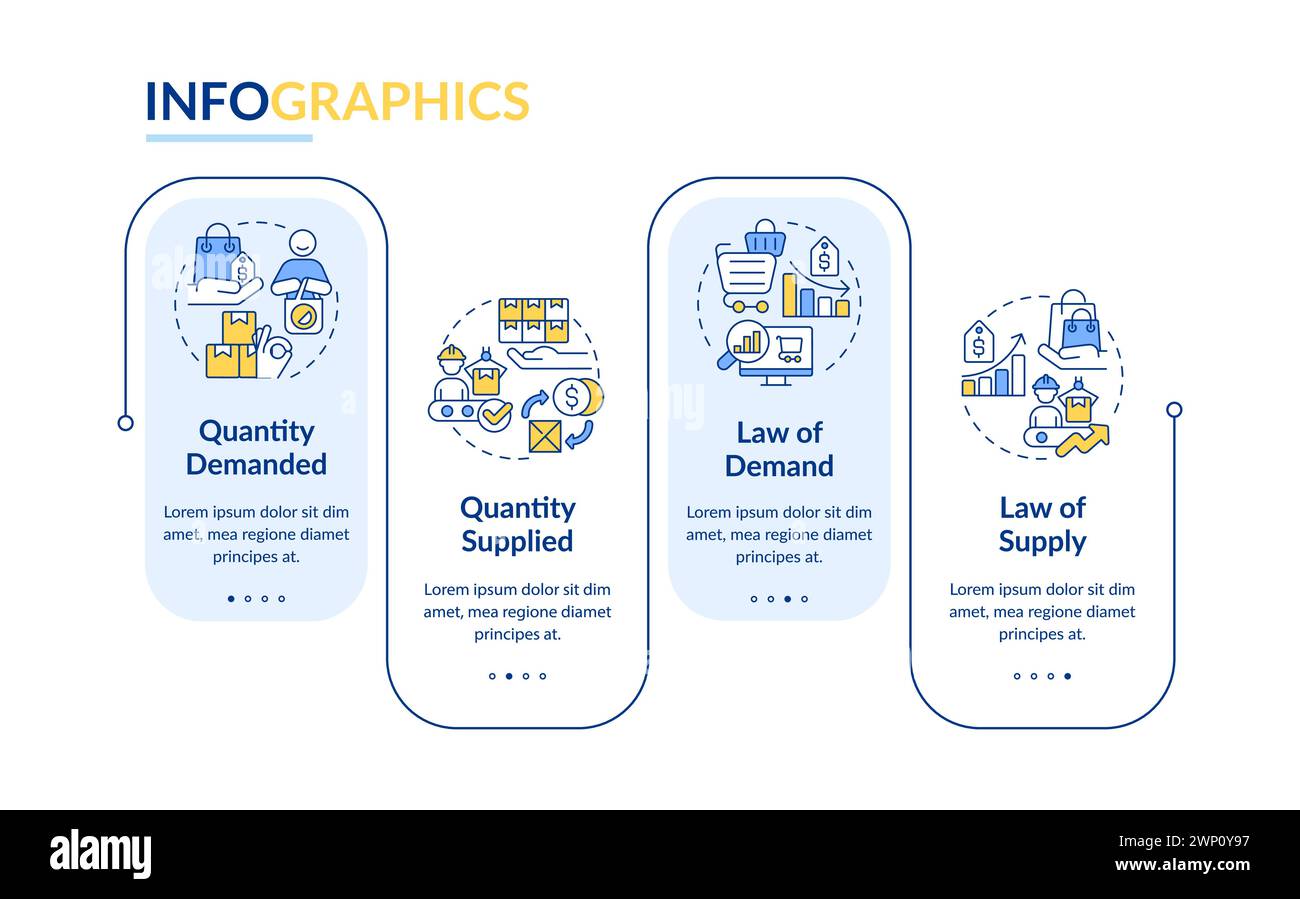 INFOGRAPHICS

Quantity Demanded

Lorem ipsum dolor sit dim amet, mea regione diamet principes at.

Quantity Supplied

Lorem ipsum dolor sit dim amet, mea regione diamet principes at.

Law of Demand

Lorem ipsum dolor sit dim amet, mea regione diamet principes at.

Law of Supply

Lorem ipsum dolor sit dim amet, mea regione diamet principes at.

alamy

Image ID: 2WP0Y97
www.alamy.com