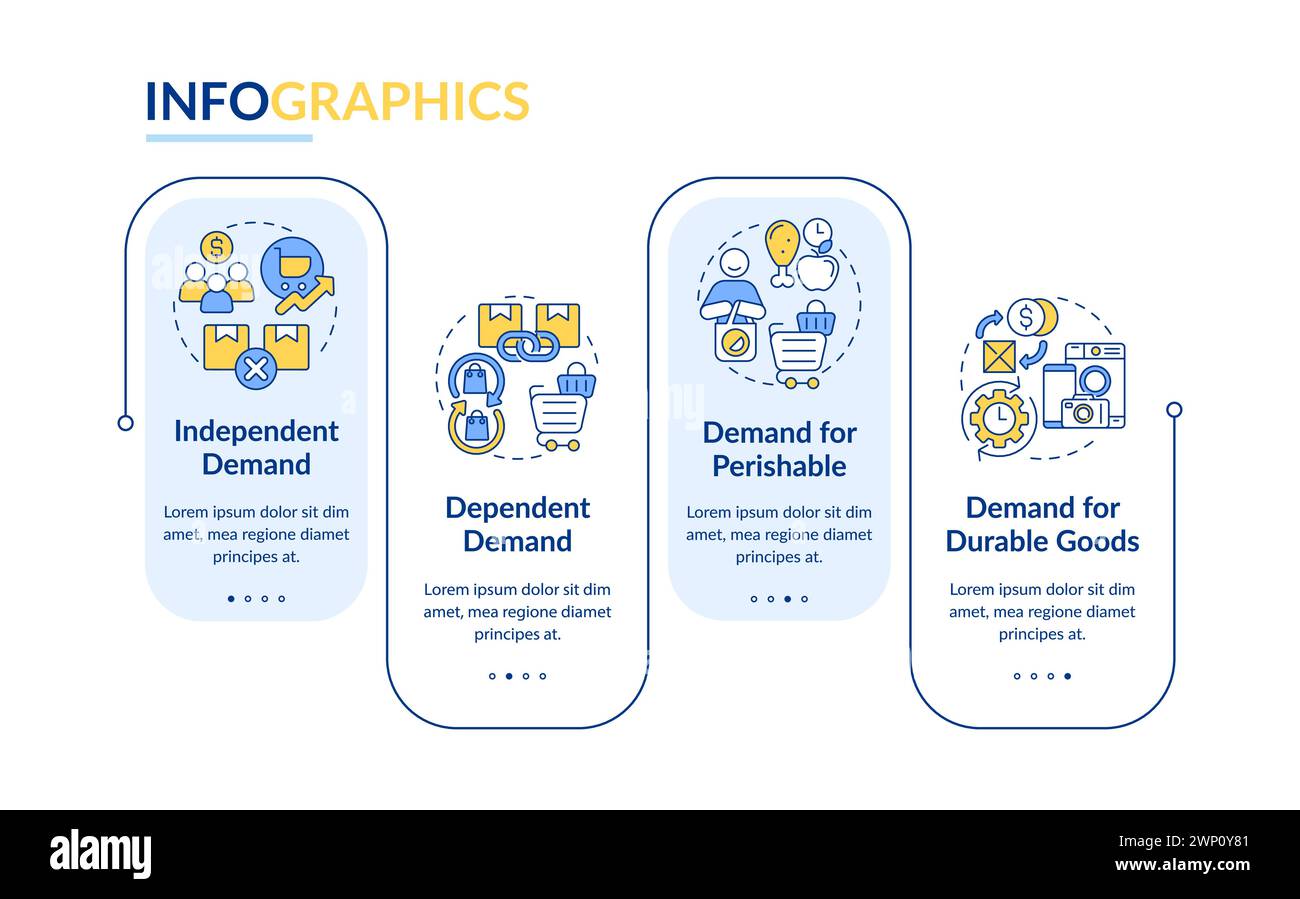 INFOGRAPHICS

Independent Demand

Lorem ipsum dolor sit dim amet, mea regione diamet principes at.

Dependent Demand

Lorem ipsum dolor sit dim amet, mea regione diamet principes at.

Demand for Perishable

Lorem ipsum dolor sit dim amet, mea regione diamet principes at.

Demand for Durable Goods

Lorem ipsum dolor sit dim amet, mea regione diamet principes at.

alamy

Image ID: 2WP0Y81
www.alamy.com