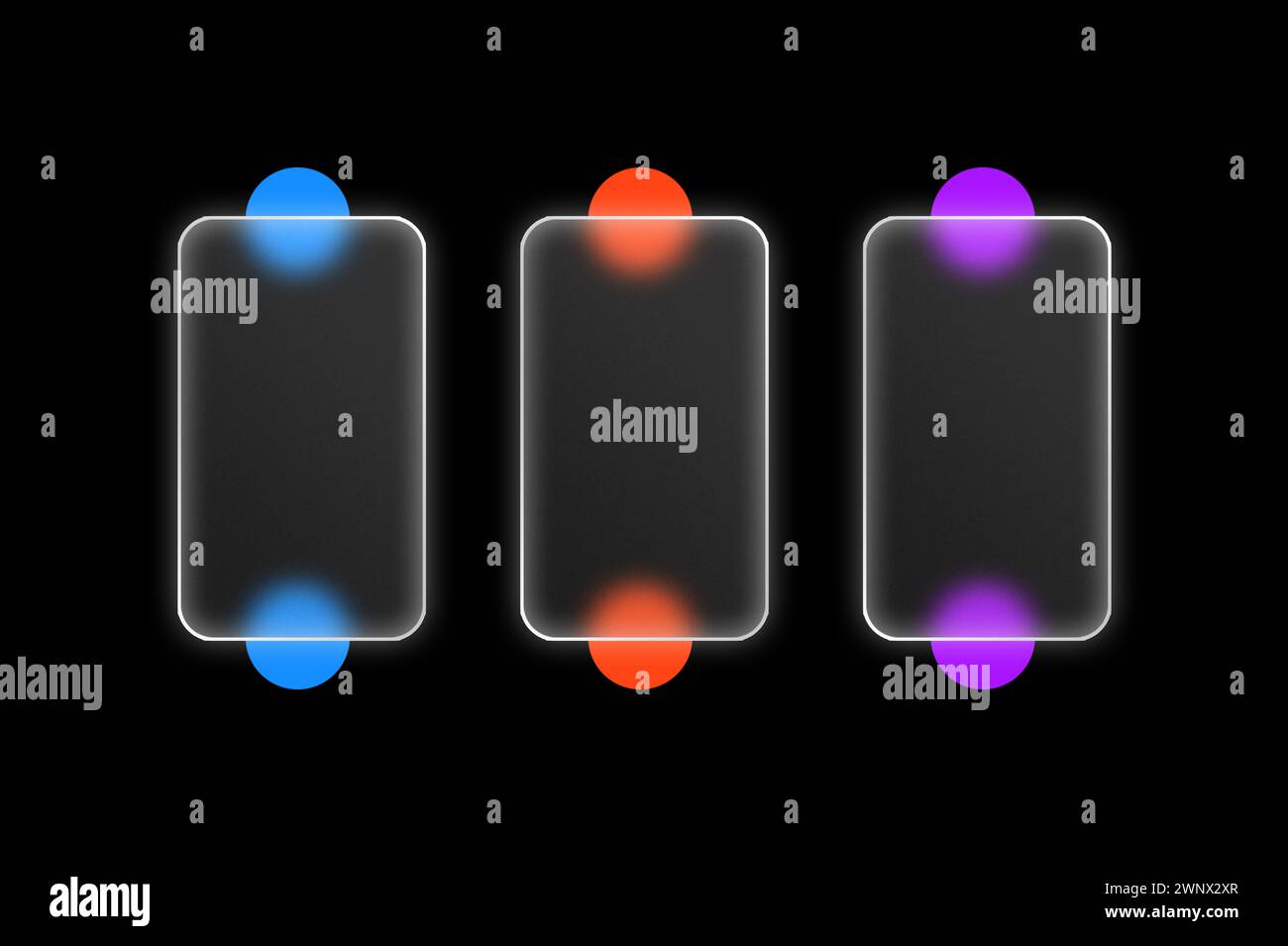 alamy

alamy

alamy

alamy

alamy

alamy

2WNX2XR
www.alamy.com