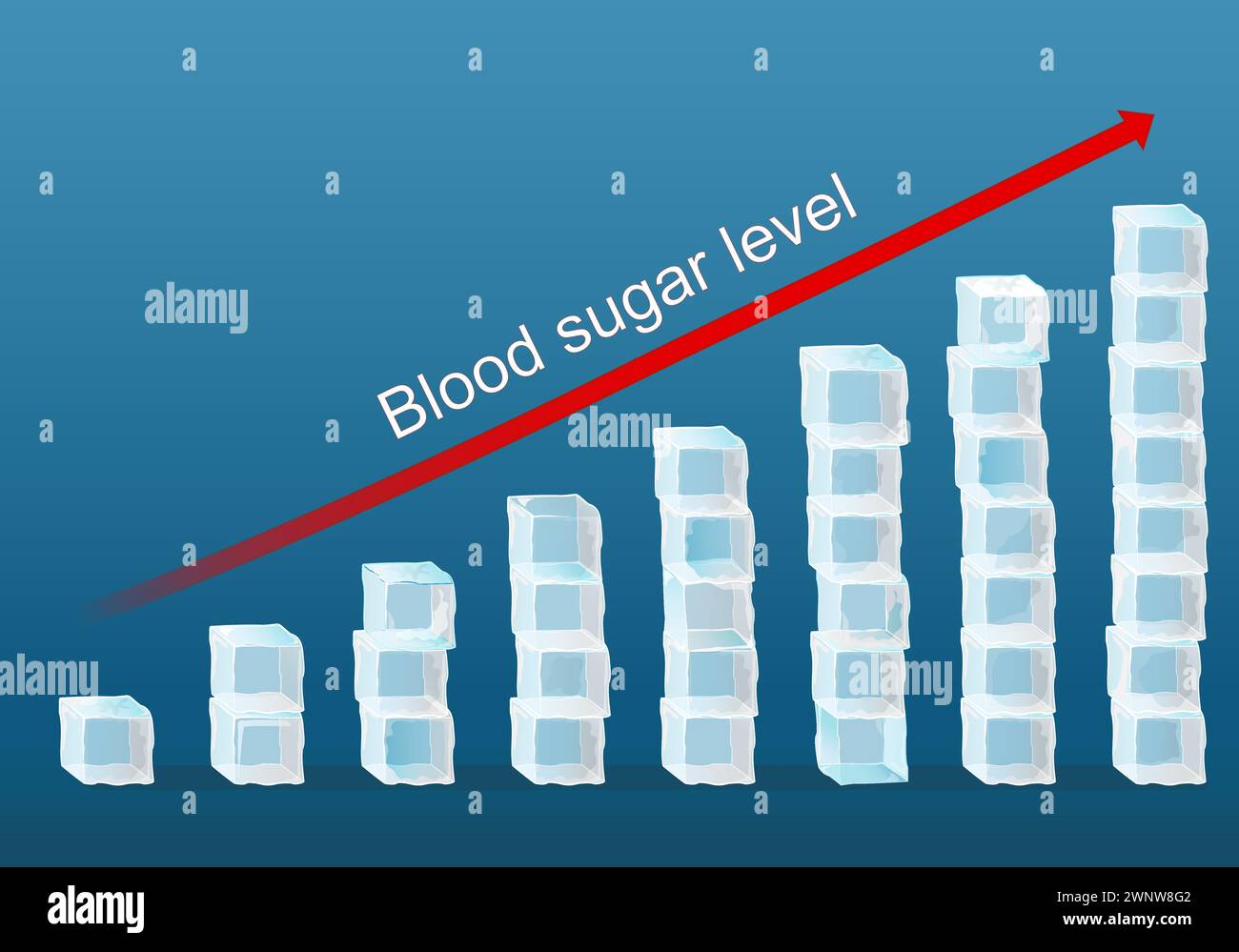 Blood sugar level

alamy
alamy
alamy
alamy
alamy

alamy

Image ID: 2WNW8G2
www.alamy.com