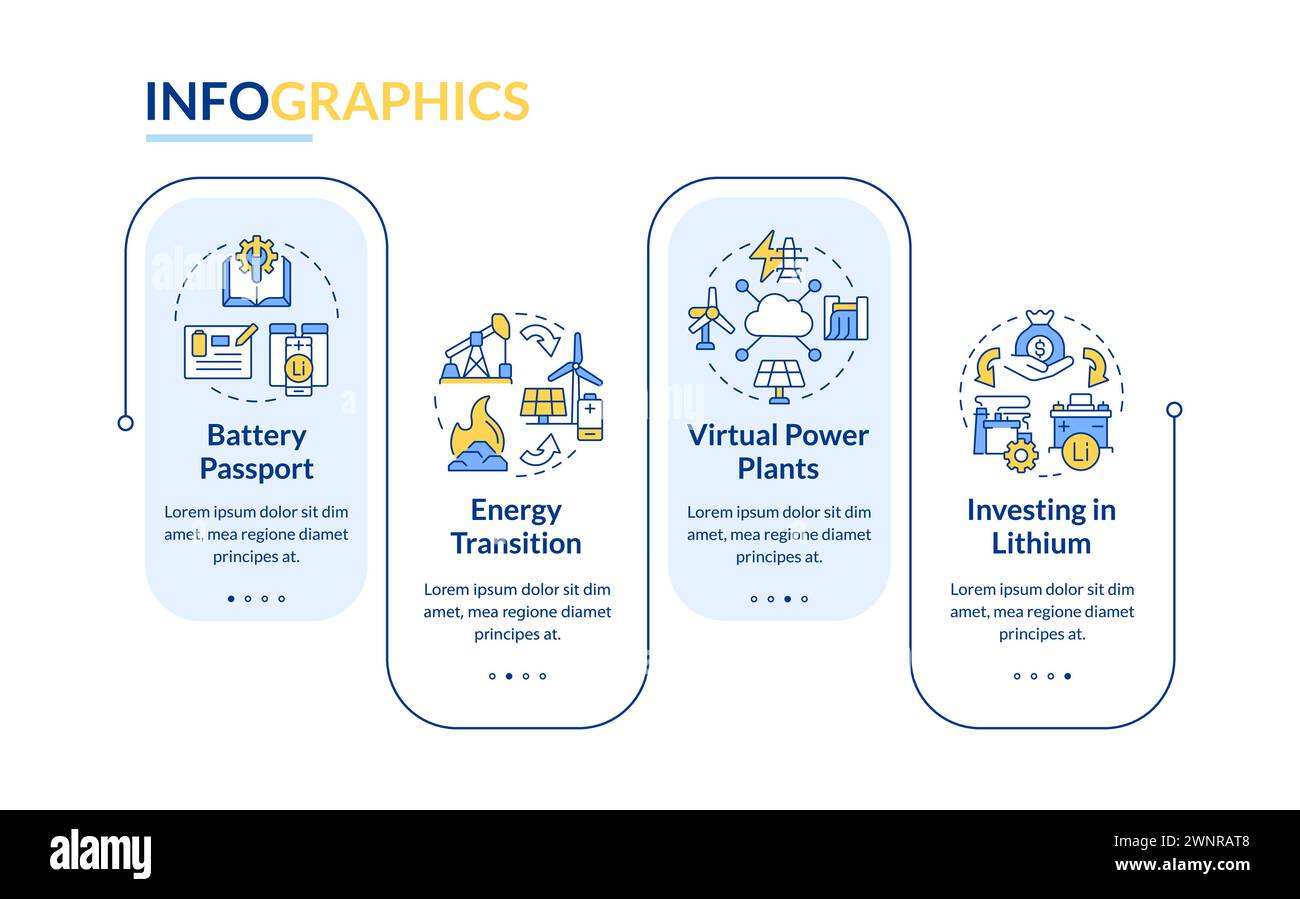 INFOGRAPHICS

Li

Battery Passport

Lorem ipsum dolor sit dim amet, mea regione diamet principes at.

Energy Transition

Lorem ipsum dolor sit dim amet, mea regione diamet principes at.

Virtual Power Plants

Lorem ipsum dolor sit dim amet, mea regione diamet principes at.

$

Li

Investing in Lithium

Lorem ipsum dolor sit dim amet, mea regione diamet principes at.

alamy

Image ID: 2WNRAT8
www.alamy.com