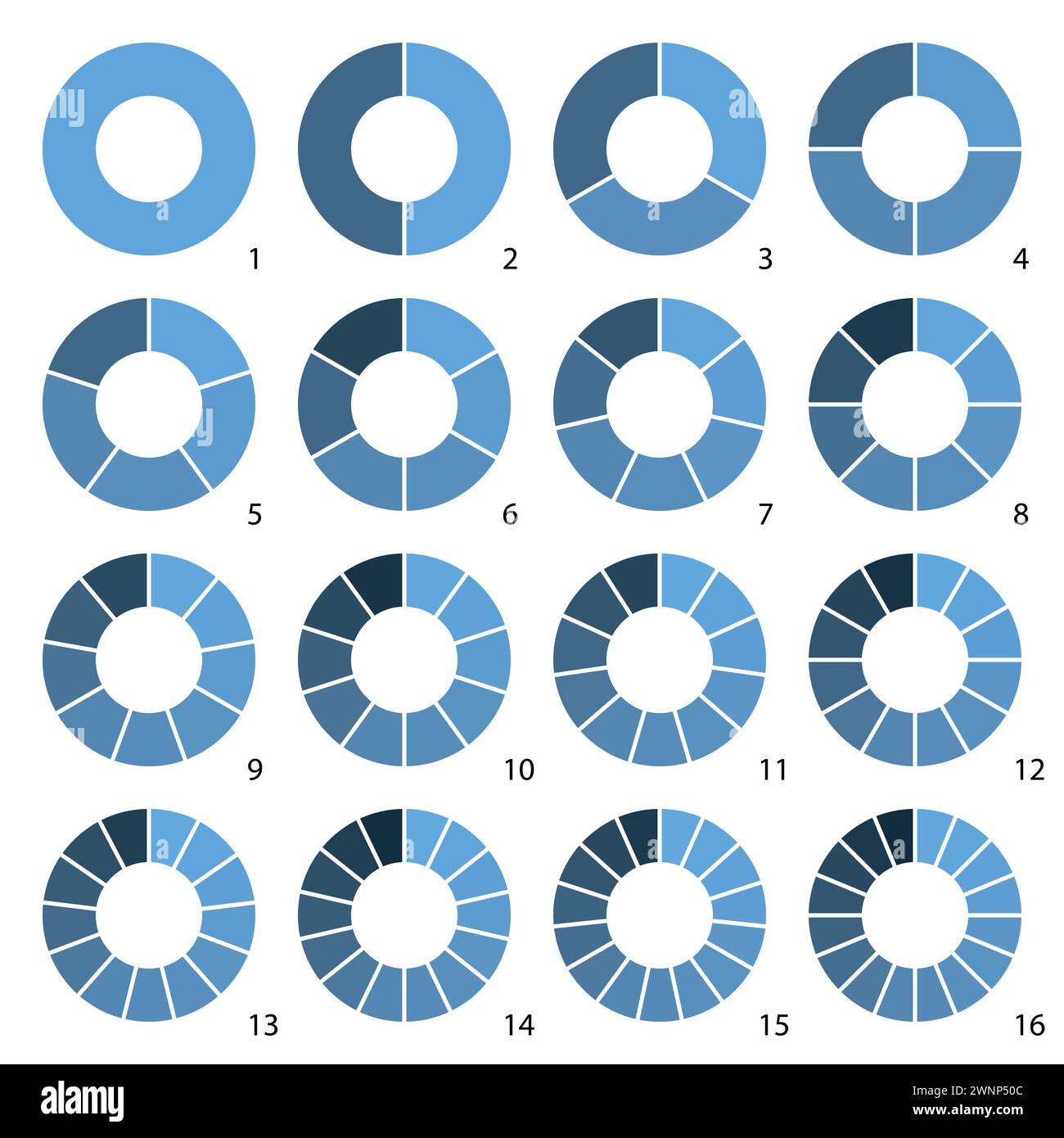 1 2 3 4
5 6 7 8
9 10 11 12
13 14 15 16

alamy

Image ID: 2WNP50C
www.alamy.com