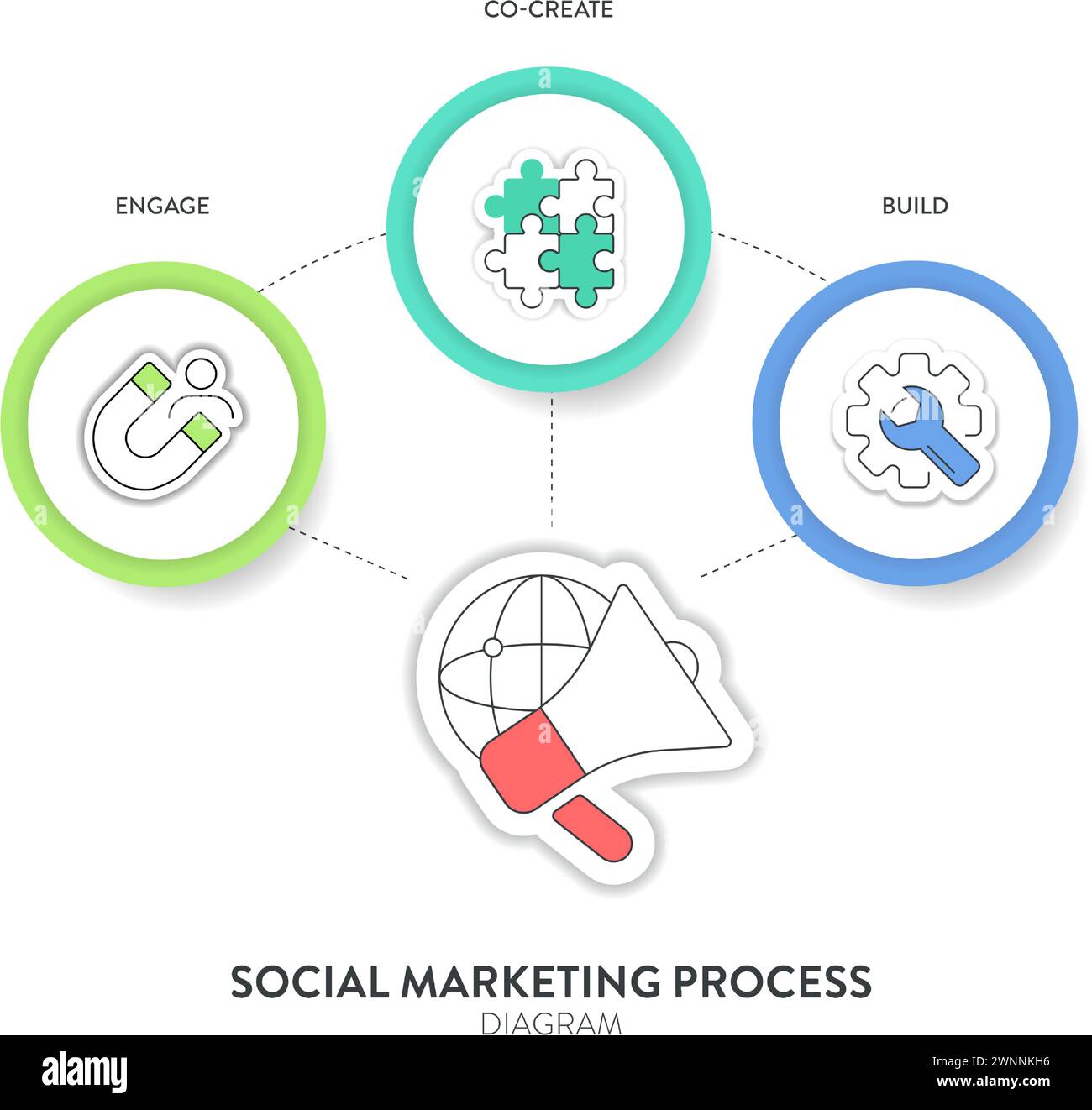 CO-CREATE

ENGAGE

BUILD

SOCIAL MARKETING PROCESS
DIAGRAM

alamy

Image ID: 2WNNKH6
www.alamy.com