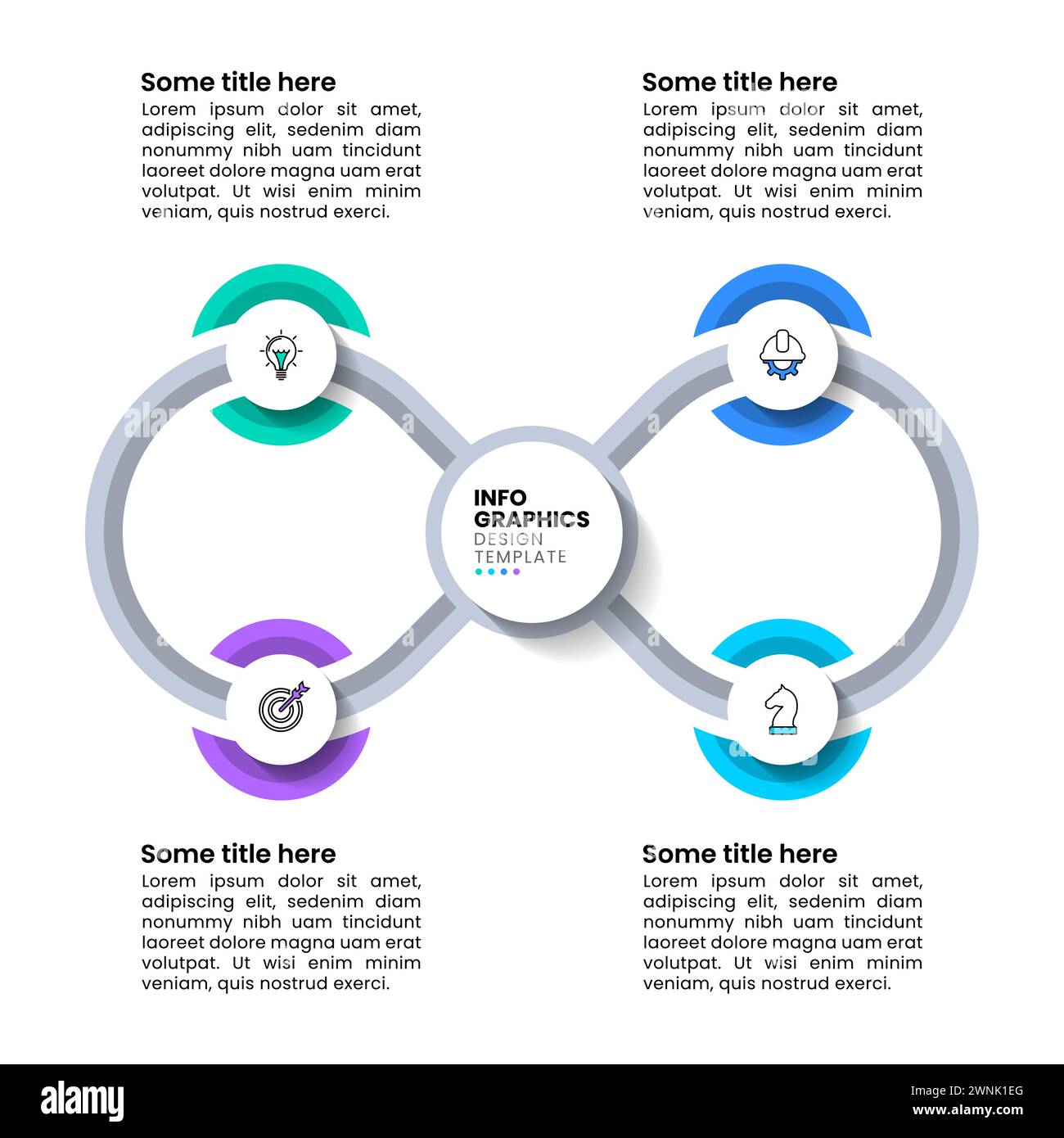 Some title here

Lorem ipsum dolor sit amet, adipiscing elit, sedenim diam nonummy nibh uam tincidunt laoreet dolore magna uam erat volutpat. Ut wisi enim minim veniam, quis nostrud exerci.

Some title here

Lorem ipsum dolor sit amet, adipiscing elit, sedenim diam nonummy nibh uam tincidunt laoreet dolore magna uam erat volutpat. Ut wisi enim minim veniam, quis nostrud exerci.

INFO GRAPHICS DESIGN TEMPLATE

Some title here

Lorem ipsum dolor sit amet, adipiscing elit, sedenim diam nonummy nibh uam tincidunt laoreet dolore magna uam erat volutpat. Ut wisi enim minim veniam, quis nostrud exerci.

Some title here

Lorem ipsum dolor sit amet, adipiscing elit, sedenim diam nonummy nibh uam tincidunt laoreet dolore magna uam erat volutpat. Ut wisi enim minim veniam, quis nostrud exerci.

alamy

Image ID: 2WNK1EG
www.alamy.com