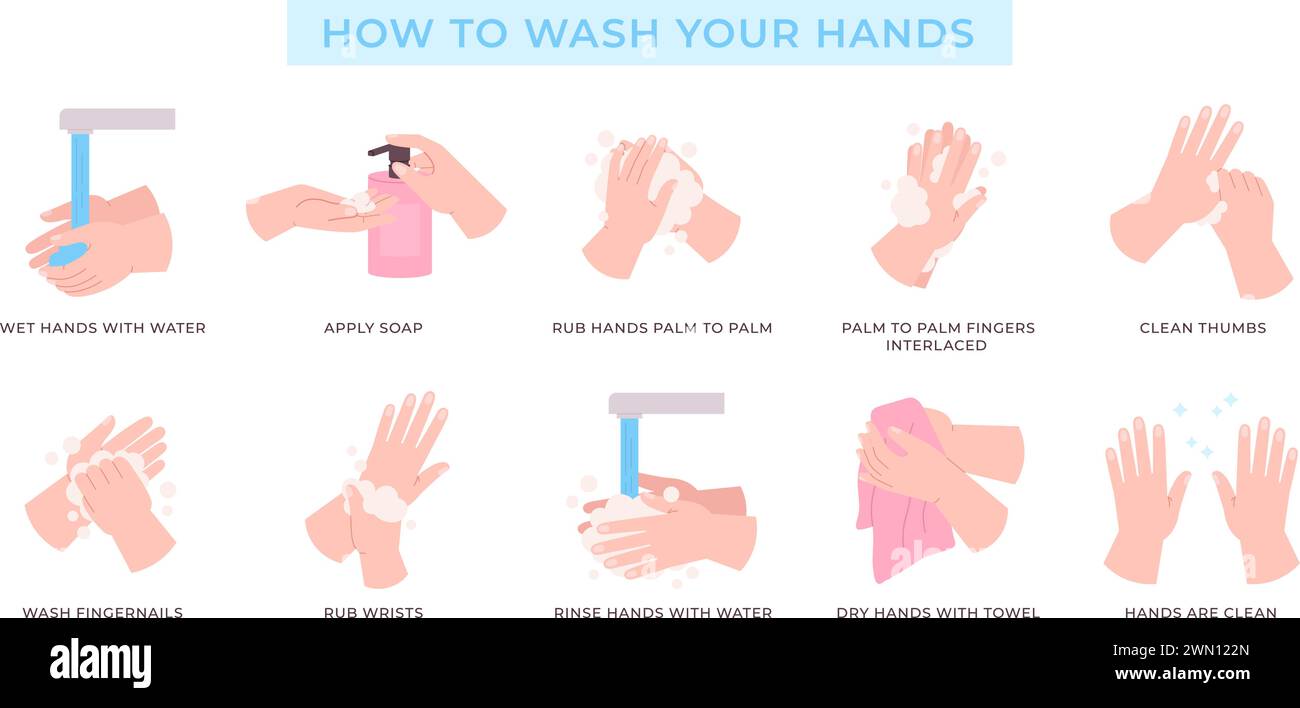 HOW TO WASH YOUR HANDS

WET HANDS WITH WATER

APPLY SOAP

RUB HANDS PALM TO PALM

PALM TO PALM FINGERS INTERLACED

CLEAN THUMBS

WASH FINGERNAILS

RUB WRISTS

RINSE HANDS WITH WATER

DRY HANDS WITH TOWEL

HANDS ARE CLEAN

alamy

Image ID: 2WN122N
www.alamy.com