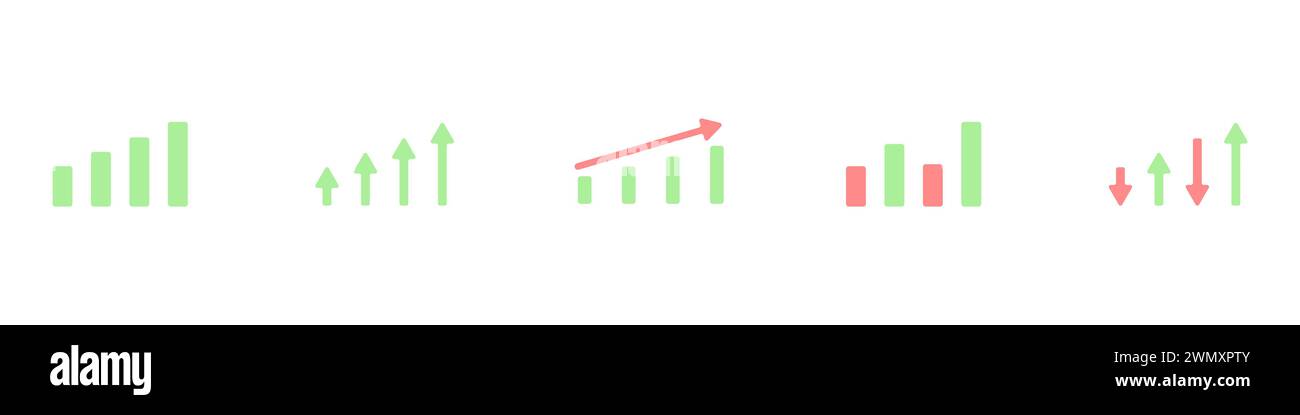 alamy

2WMXPTY
www.alamy.com