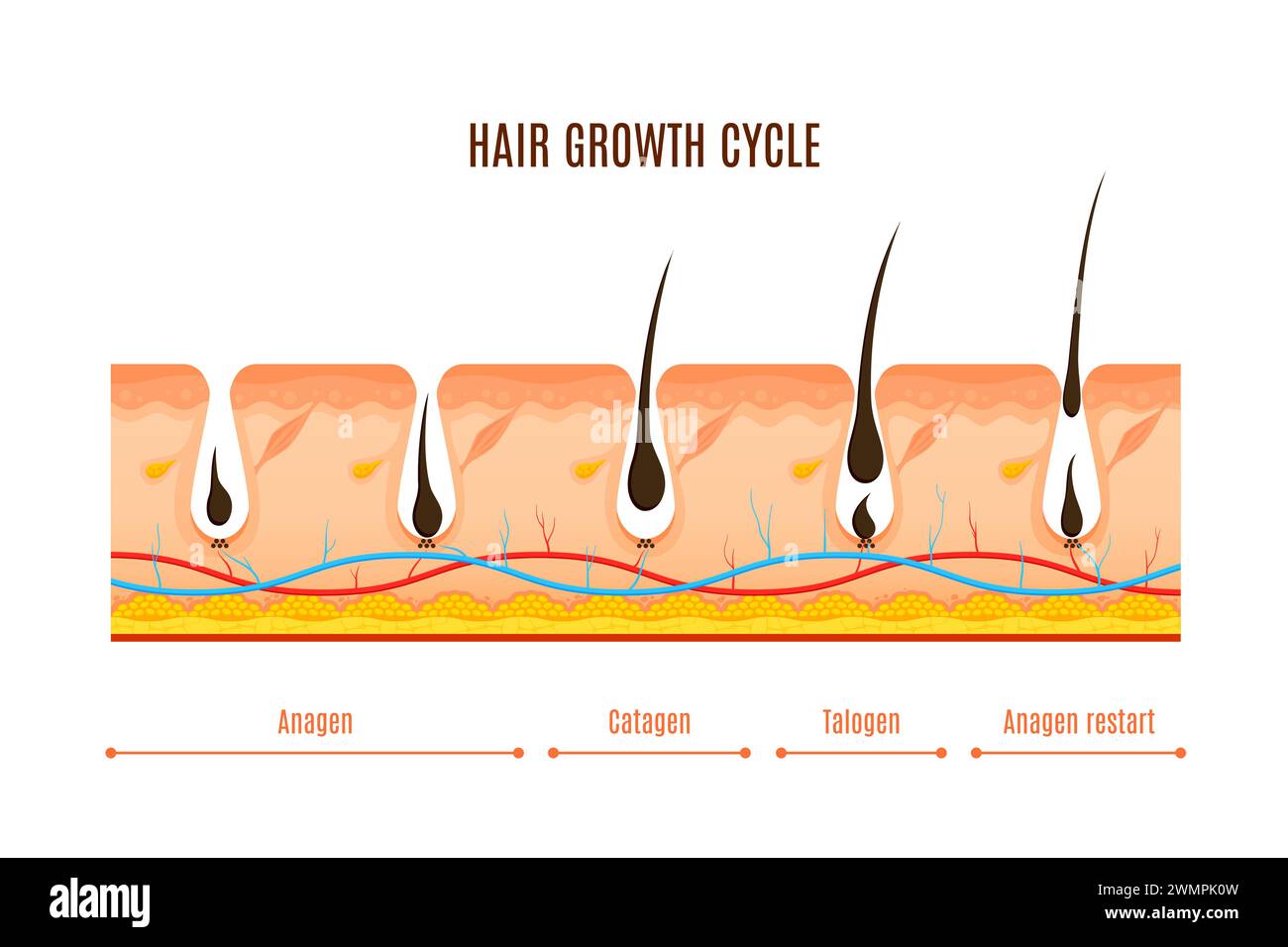 HAIR GROWTH CYCLE

alamy

Anagen

Catagen

Talogen

Anagen restart

alamy

Image ID: 2WMPK0W
www.alamy.com