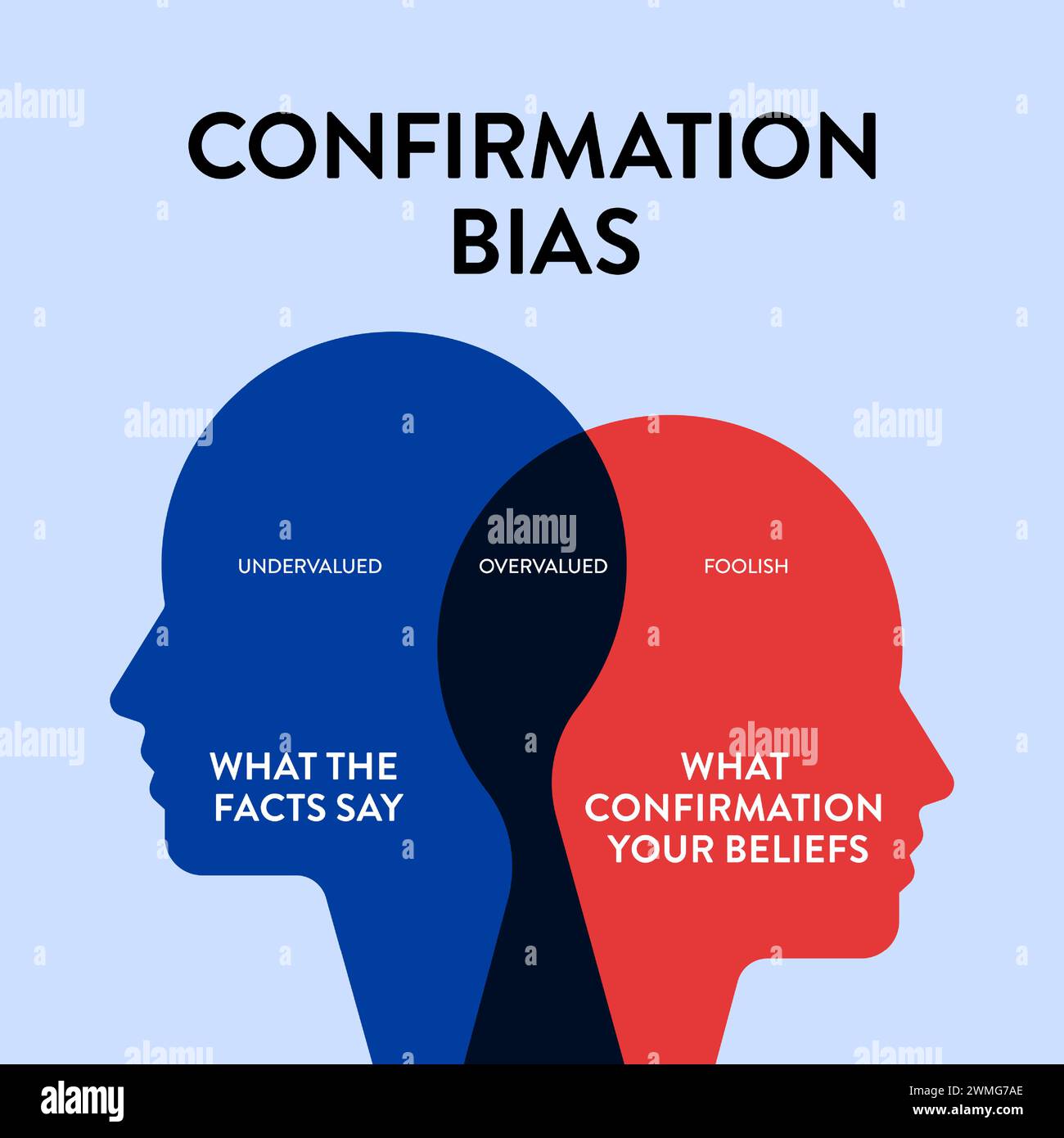 CONFIRMATION BIAS

UNDERVALUED

OVERVALUED

FOOLISH

WHAT THE FACTS SAY

WHAT CONFIRMATION YOUR BELIEFS

alamy

Image ID: 2WMG7AE
www.alamy.com