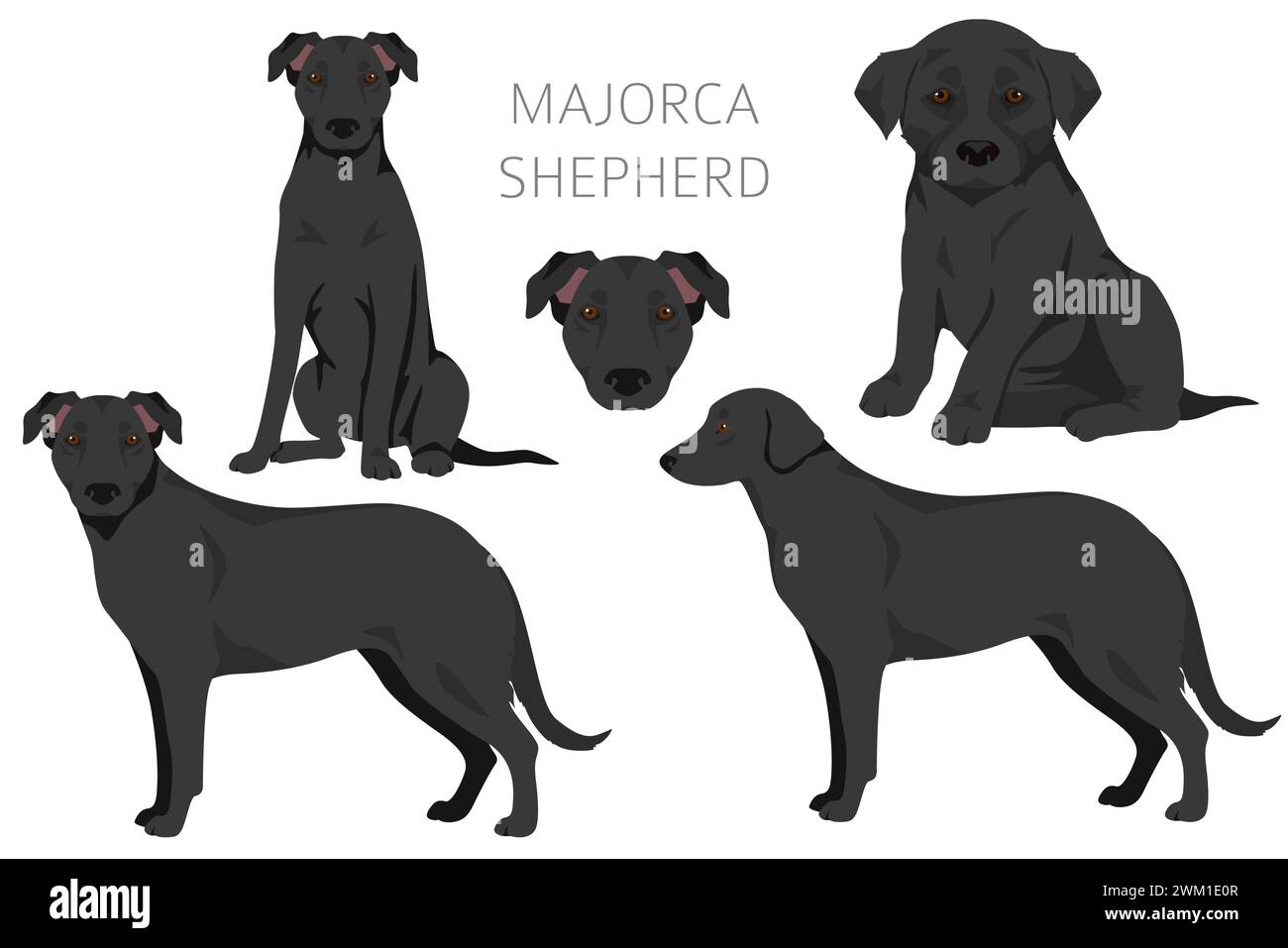 MAJORCA
SHEPHERD

alamy

alamy

Image ID: 2WM1E0R
www.alamy.com