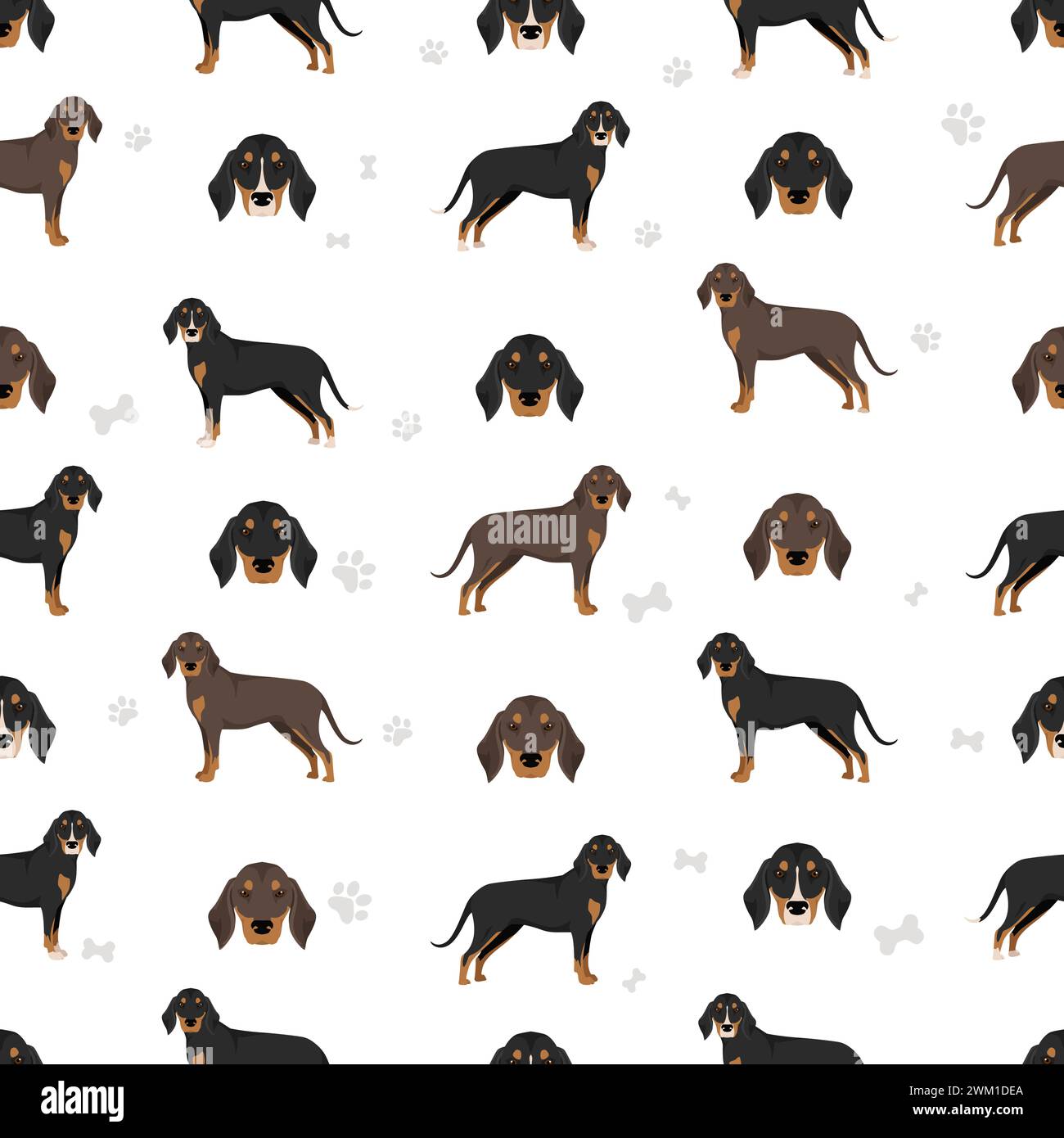 alamy

alamy

Image ID: 2WM1DEA
www.alamy.com