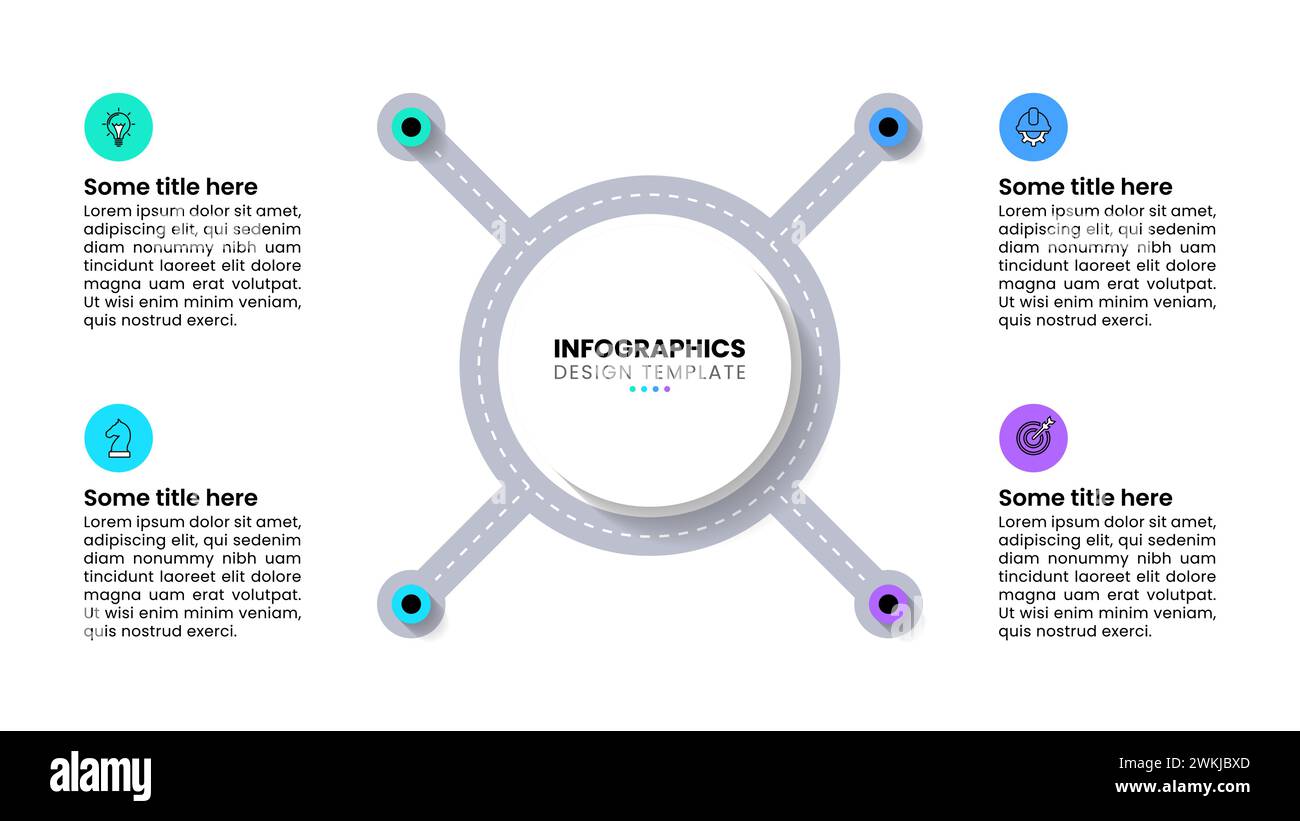 Some title here
Lorem ipsum dolor sit amet, adipiscing elit, qui sedenim diam nonummy nibh uam tincidunt laoreet elit dolore magna uam erat volutpat. Ut wisi enim minim veniam, quis nostrud exerci.

Some title here
Lorem ipsum dolor sit amet, adipiscing elit, qui sedenim diam nonummy nibh uam tincidunt laoreet elit dolore magna uam erat volutpat. Ut wisi enim minim veniam, quis nostrud exerci.

INFOGRAPHICS
DESIGN TEMPLATE

Some title here
Lorem ipsum dolor sit amet, adipiscing elit, qui sedenim diam nonummy nibh uam tincidunt laoreet elit dolore magna uam erat volutpat. Ut wisi enim minim veniam, quis nostrud exerci.

Some title here
Lorem ipsum dolor sit amet, adipiscing elit, qui sedenim diam nonummy nibh uam tincidunt laoreet elit dolore magna uam erat volutpat. Ut wisi enim minim veniam, quis nostrud exerci.

alamy
2WKJBXD
www.alamy.com