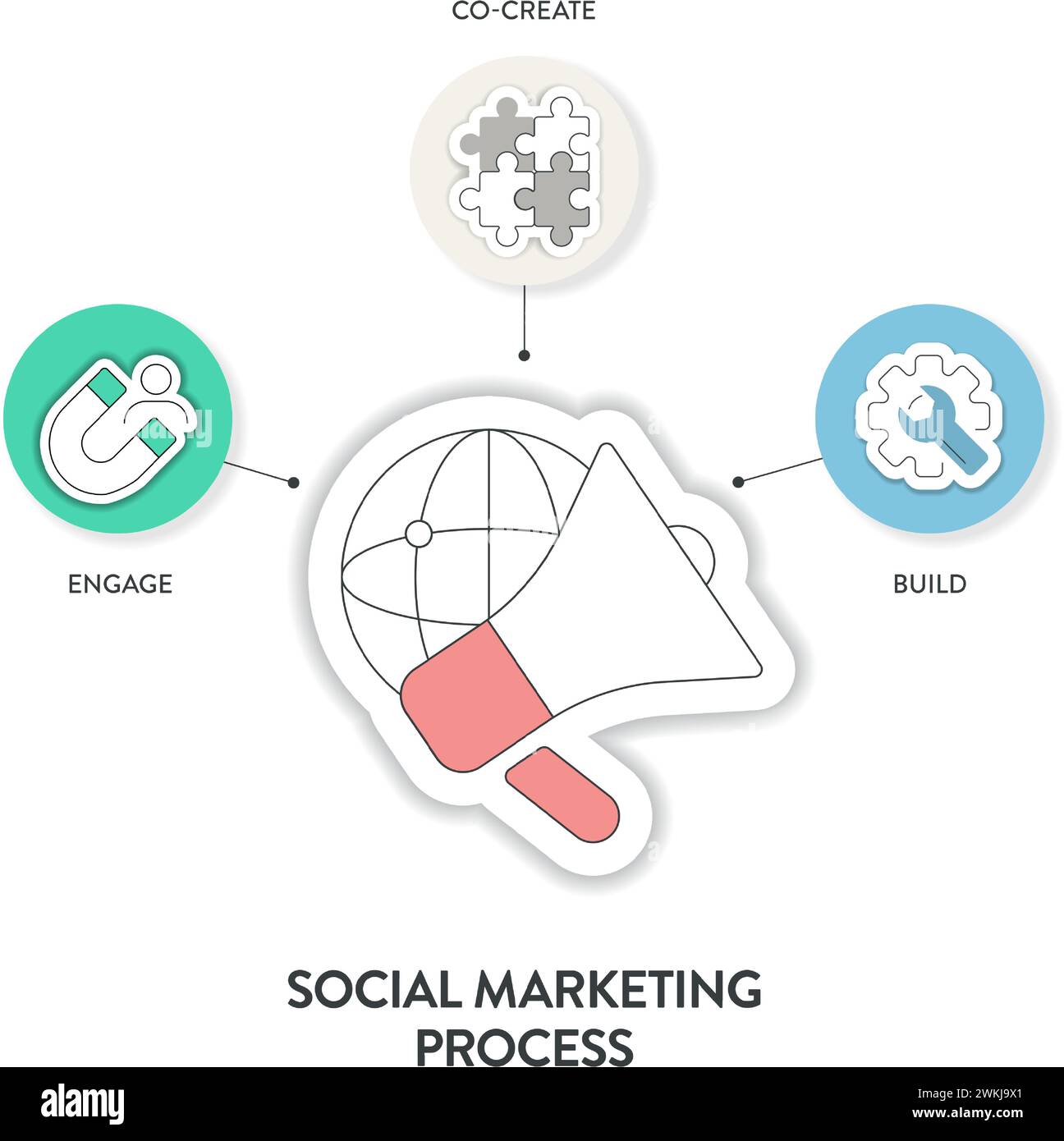 CO-CREATE

ENGAGE

BUILD

SOCIAL MARKETING PROCESS

alamy

Image ID: 2WKJ9X1
www.alamy.com