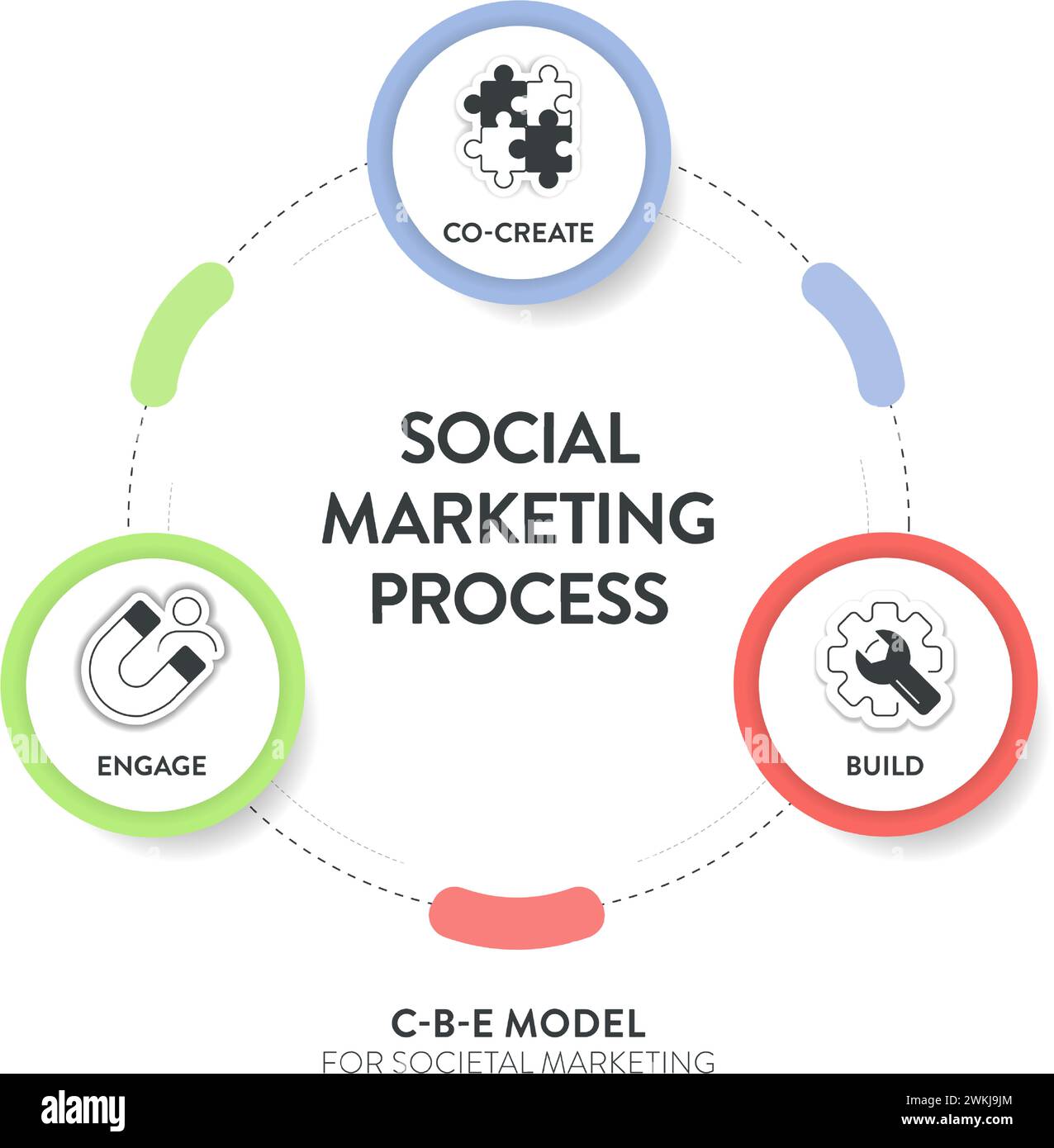 CO-CREATE

SOCIAL MARKETING PROCESS

ENGAGE

BUILD

C-B-E MODEL
FOR SOCIETAL MARKETING

alamy

Image ID: 2WKJ9JM
www.alamy.com