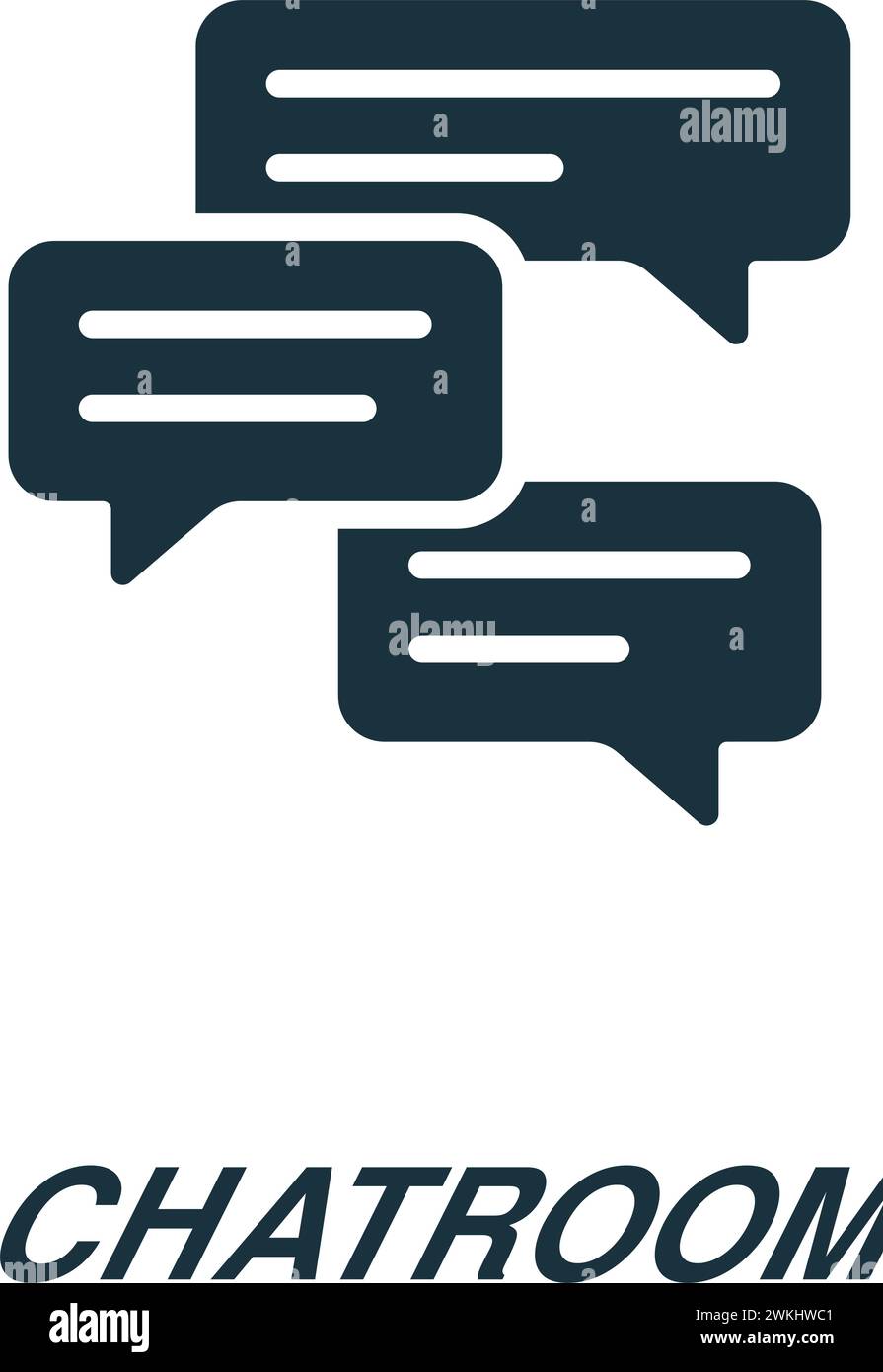 alamy

alamy

CHATROOM

alamy

Image ID: 2WKHWC1
www.alamy.com