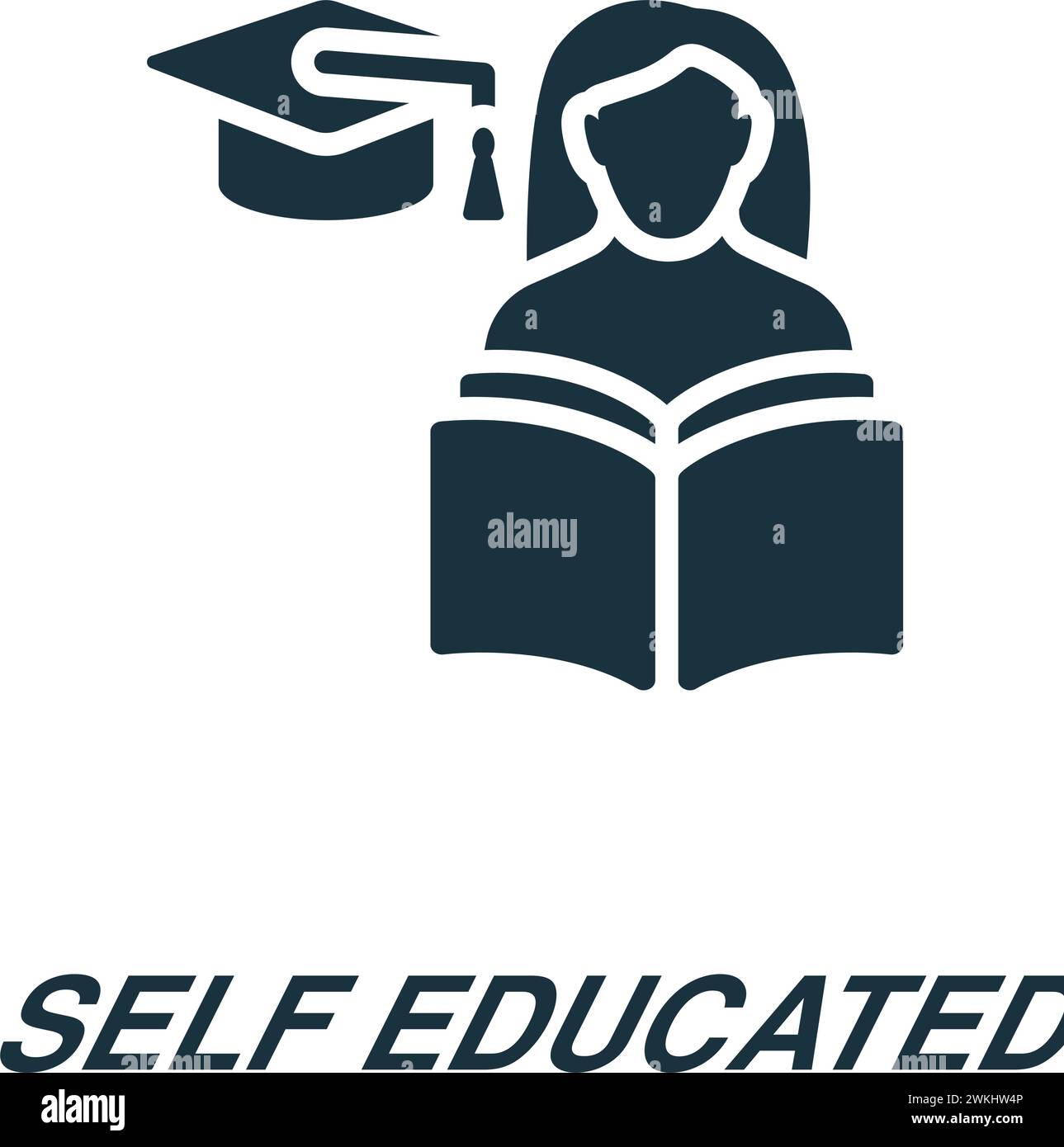 alamy

SELF EDUCATED

alamy

Image ID: 2WKHW4P
www.alamy.com