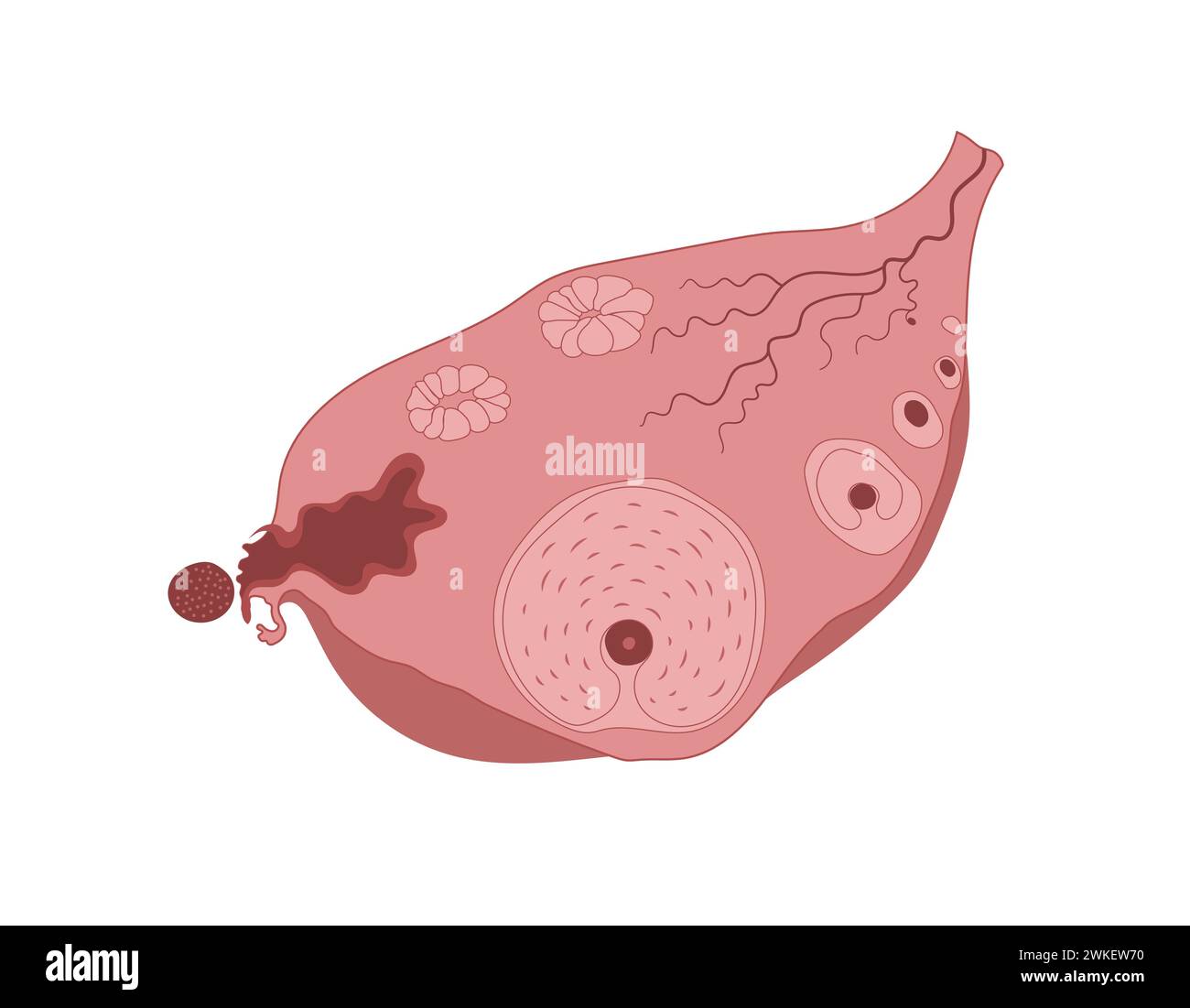 alamy

alamy

Image ID: 2WKEW70
www.alamy.com