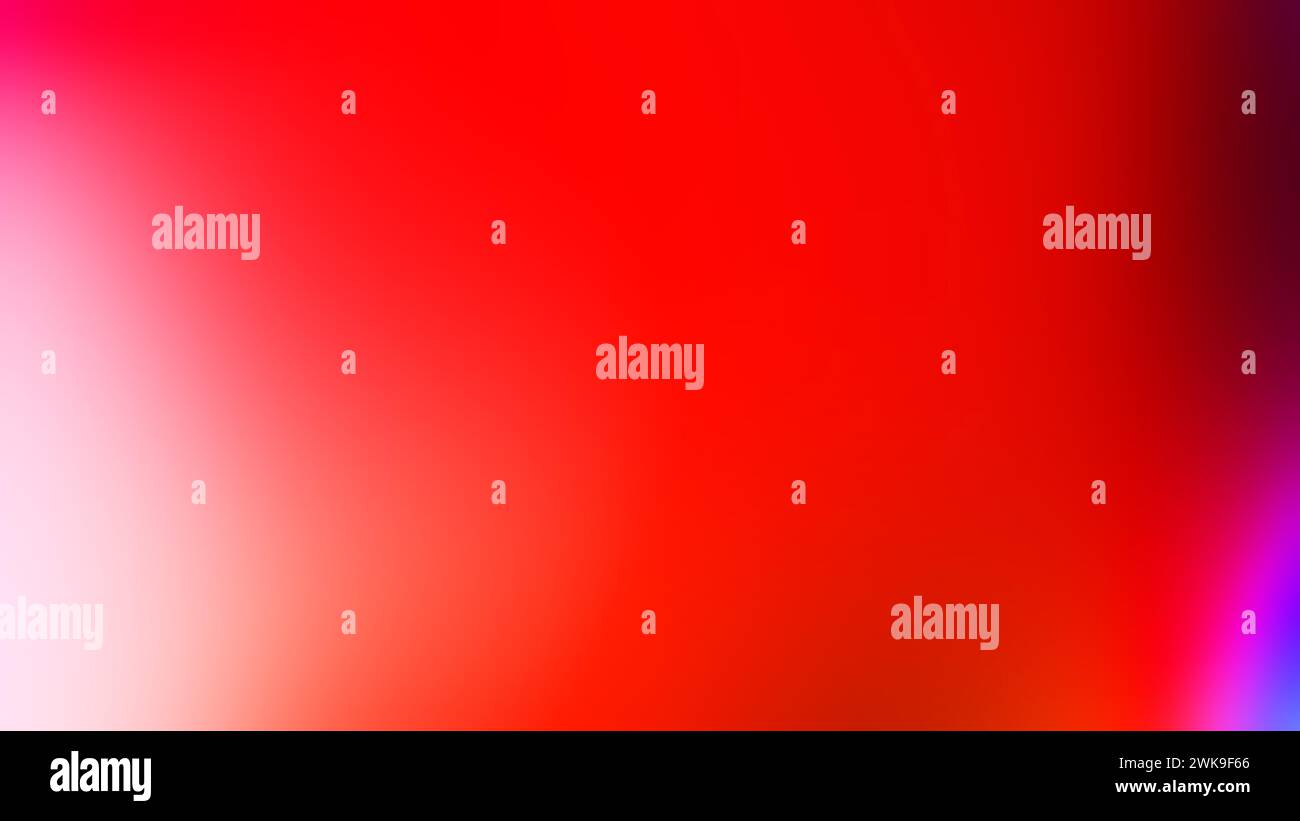 a a a a a
alamy a a alamy
a a alamy a a
a a a a
alamy a a alamy a

alamy
2WK9F66
www.alamy.com