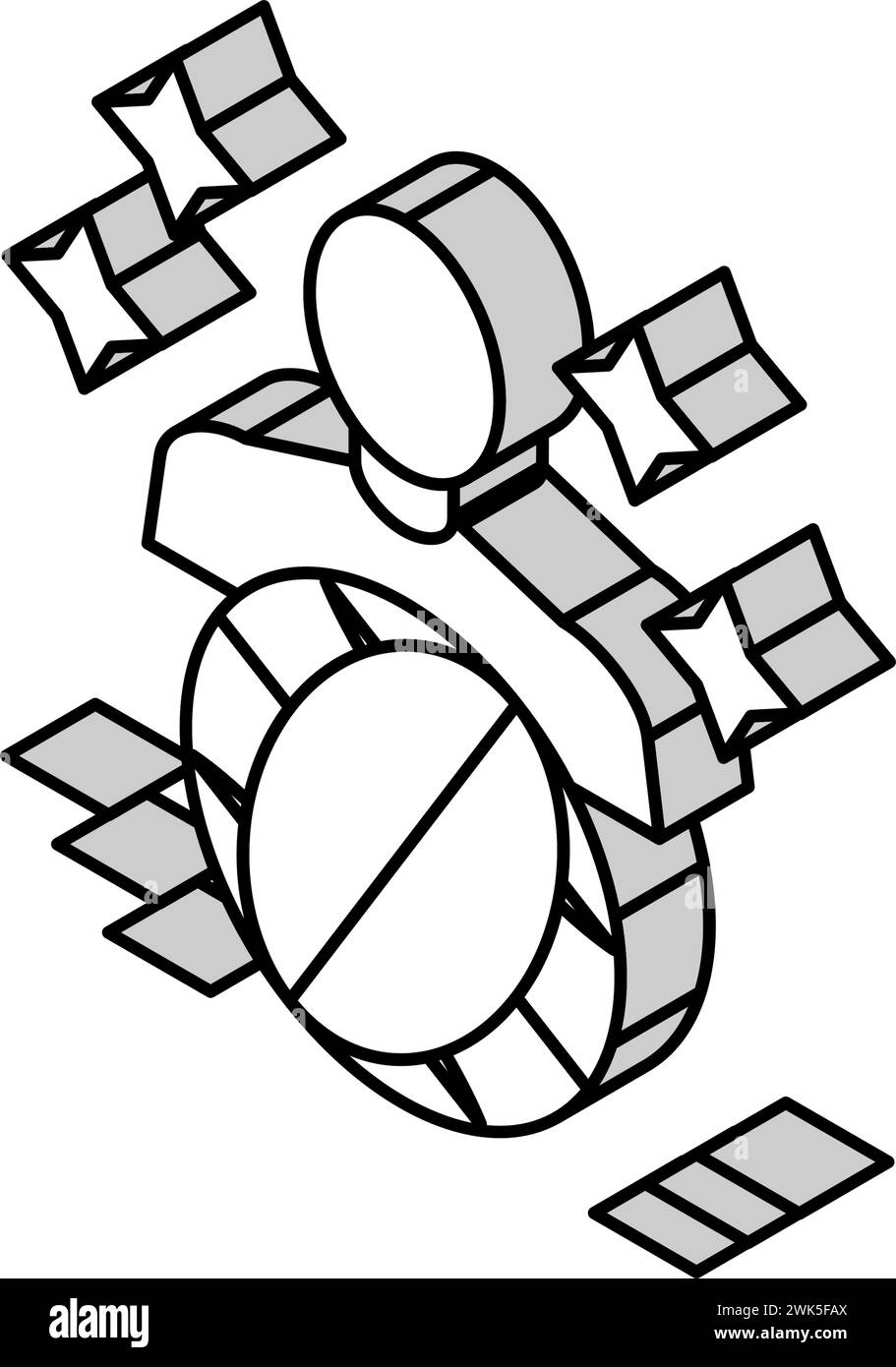 alamy

Image ID: 2WK5FAX
www.alamy.com