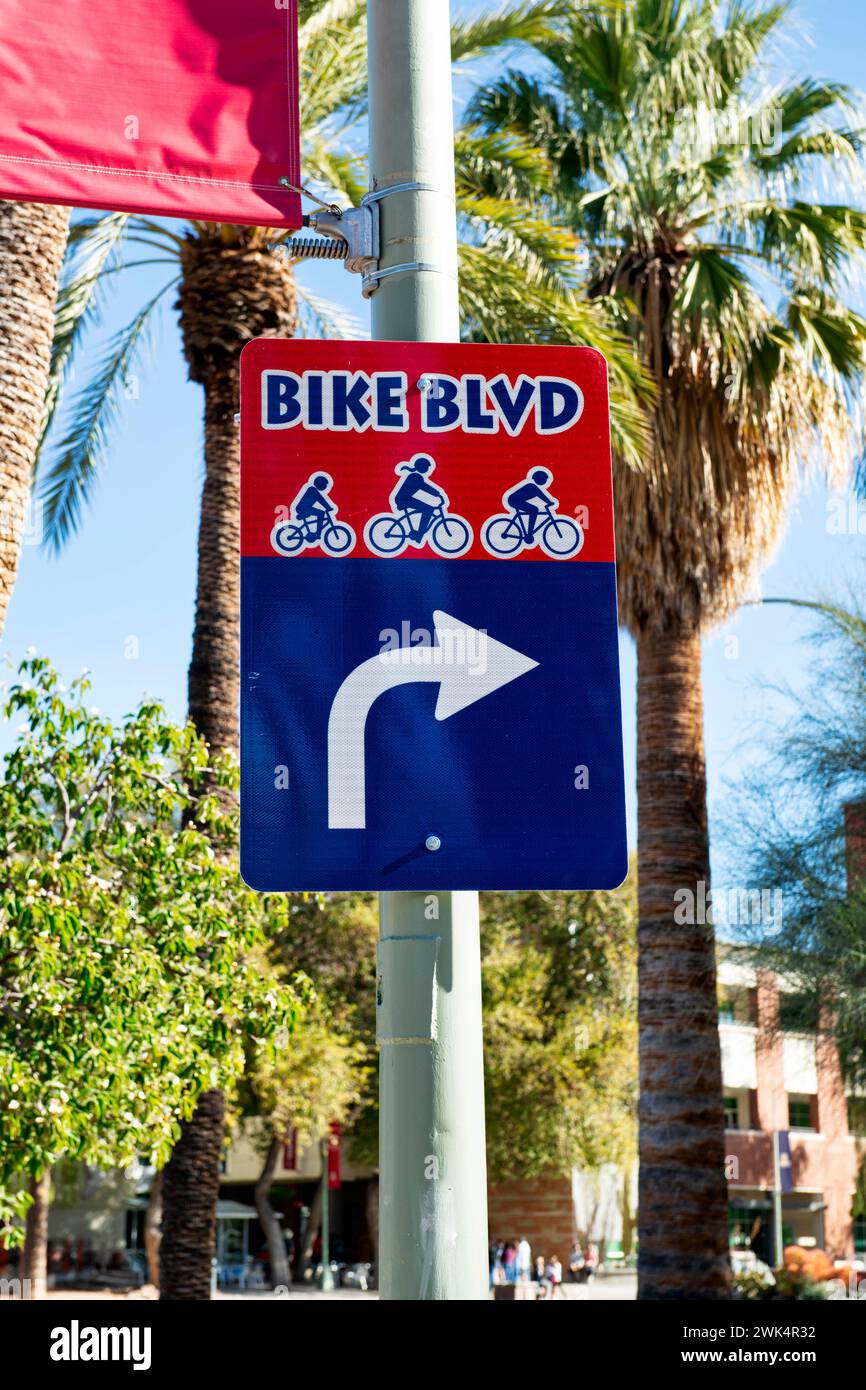 BIKE BLVD

alamy

Image ID: 2WK4R32
www.alamy.com