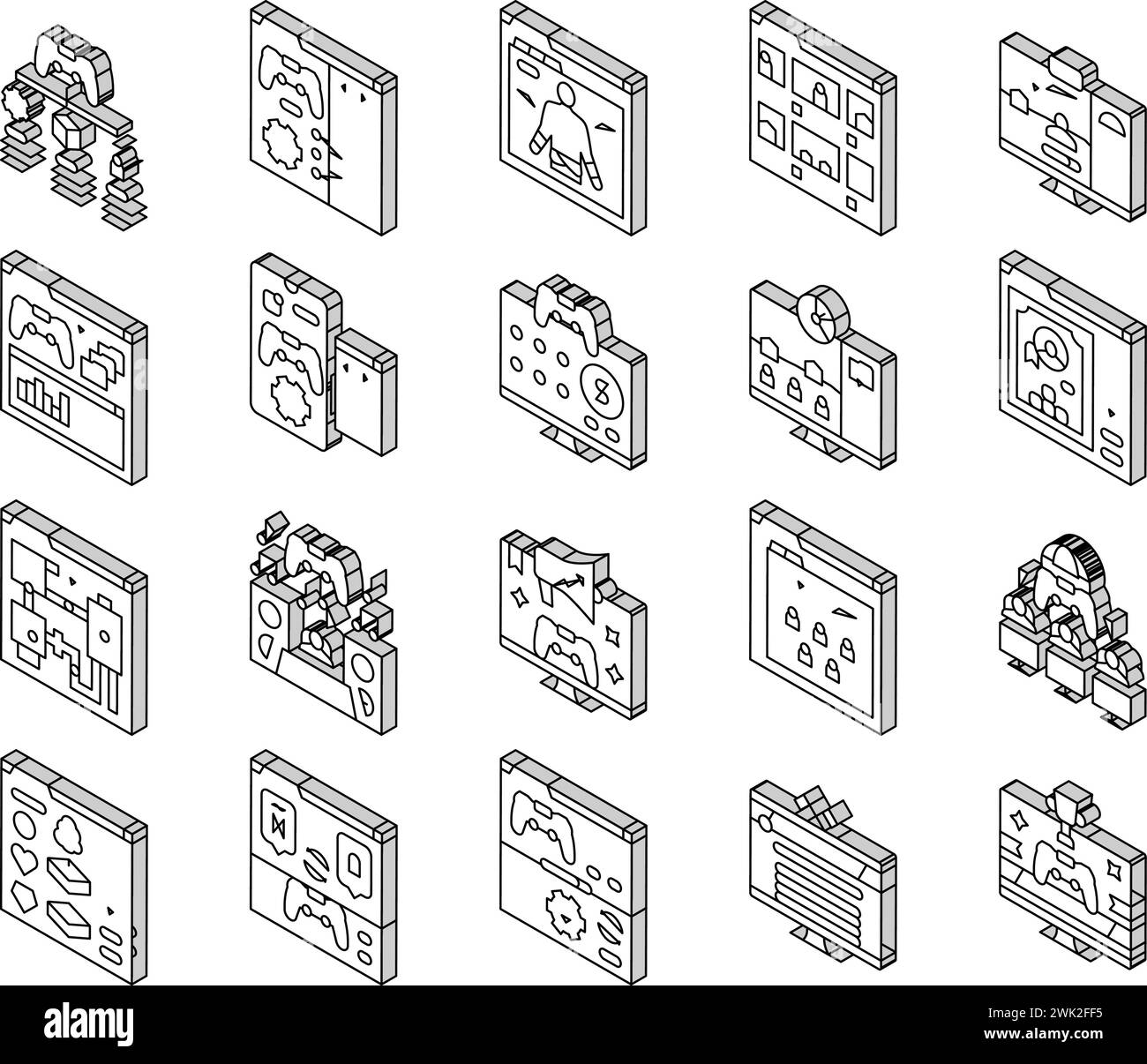 alamy

Image ID: 2WK2FF5
www.alamy.com