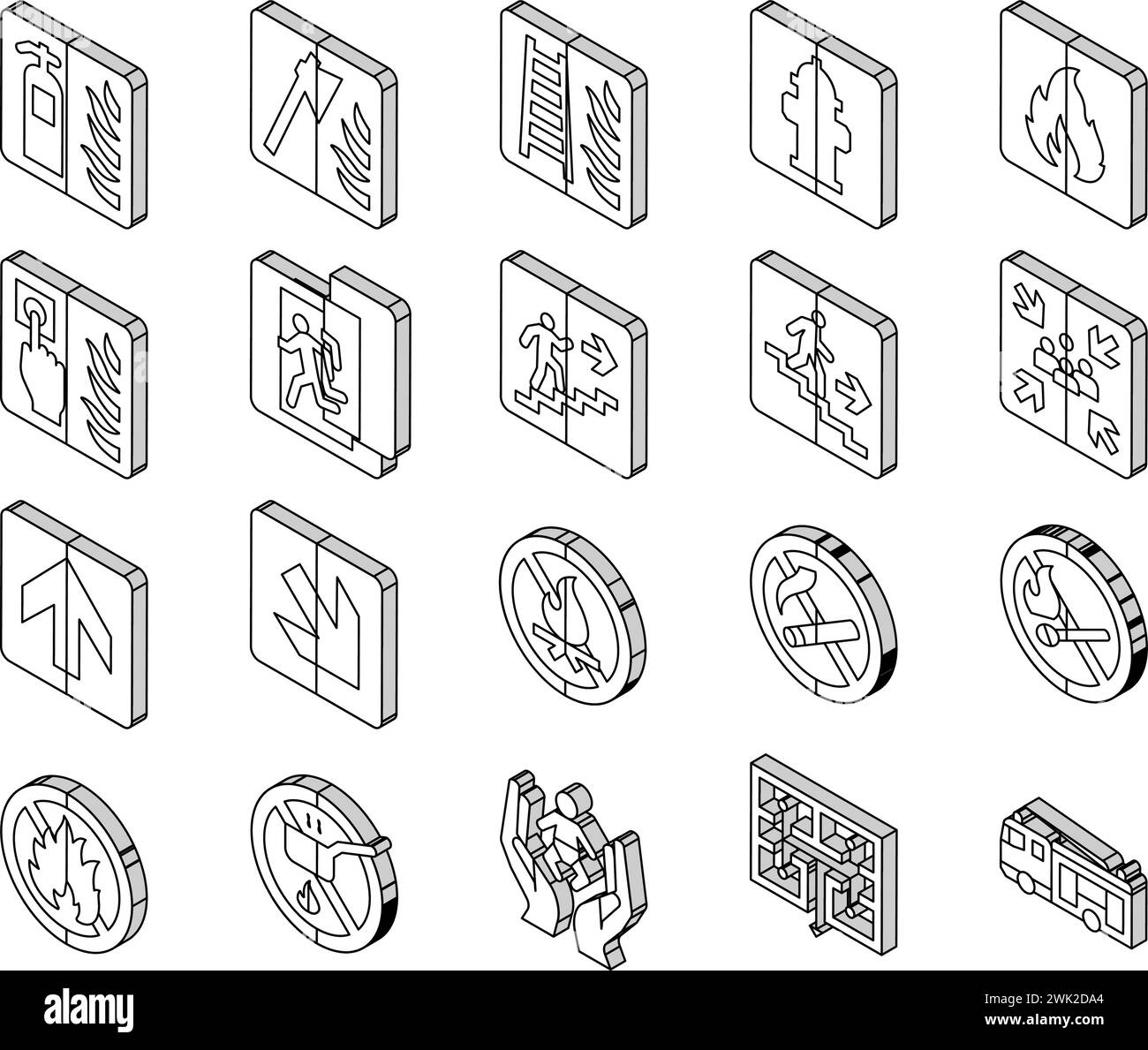 alamy

Image ID: 2WK2DA4
www.alamy.com