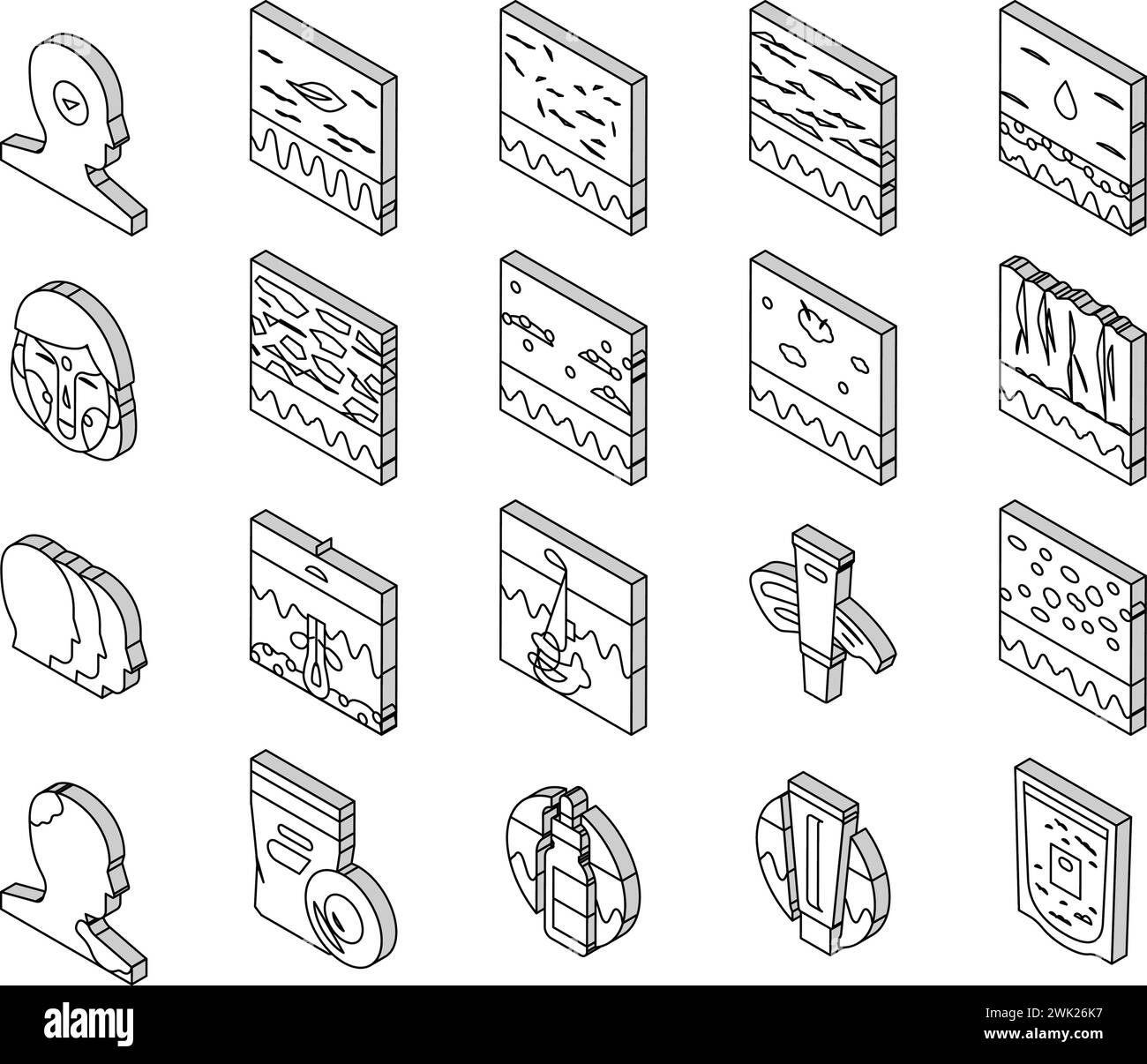 alamy

Image ID: 2WK26K7
www.alamy.com