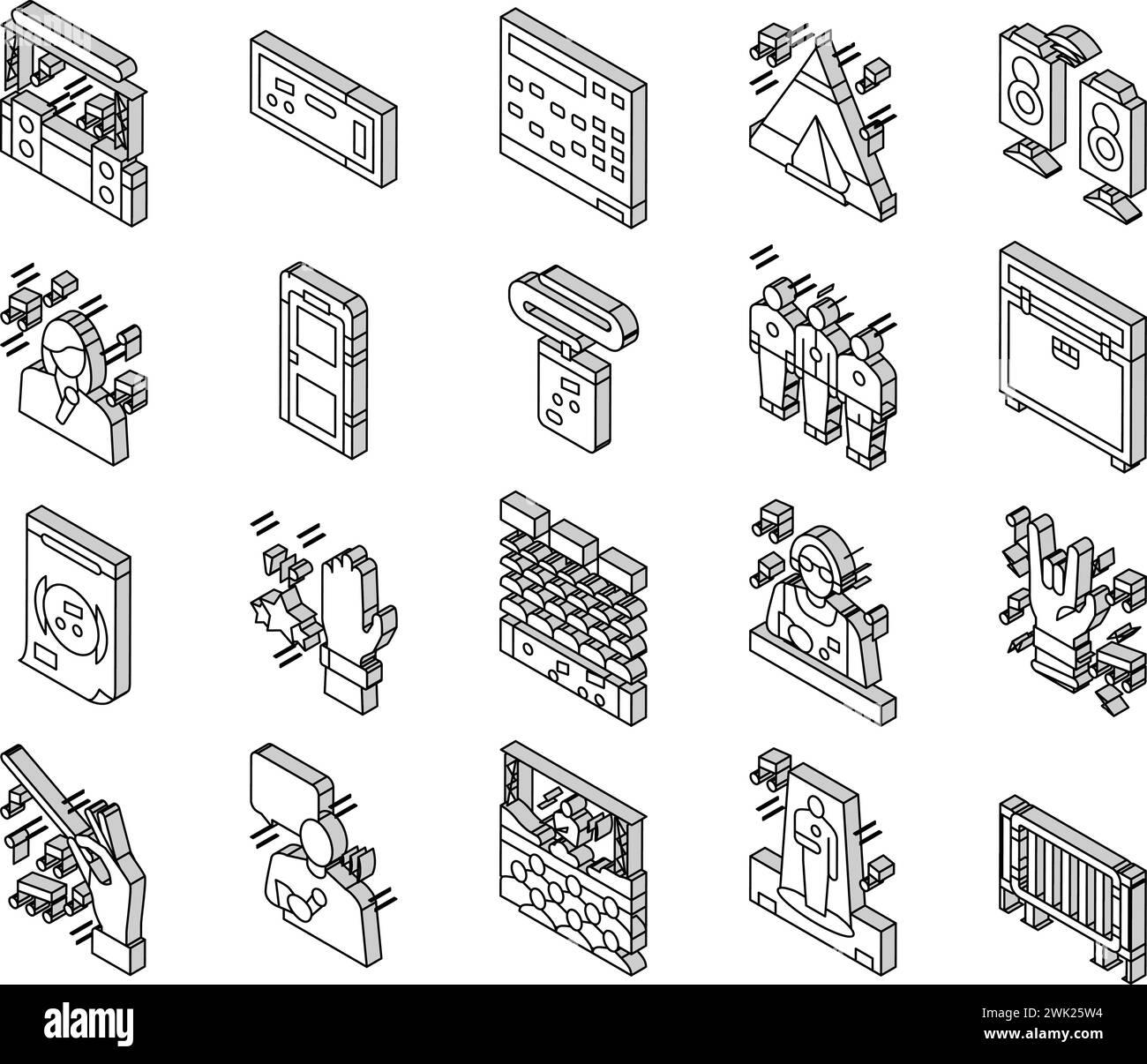 alamy

Image ID: 2WK25W4
www.alamy.com