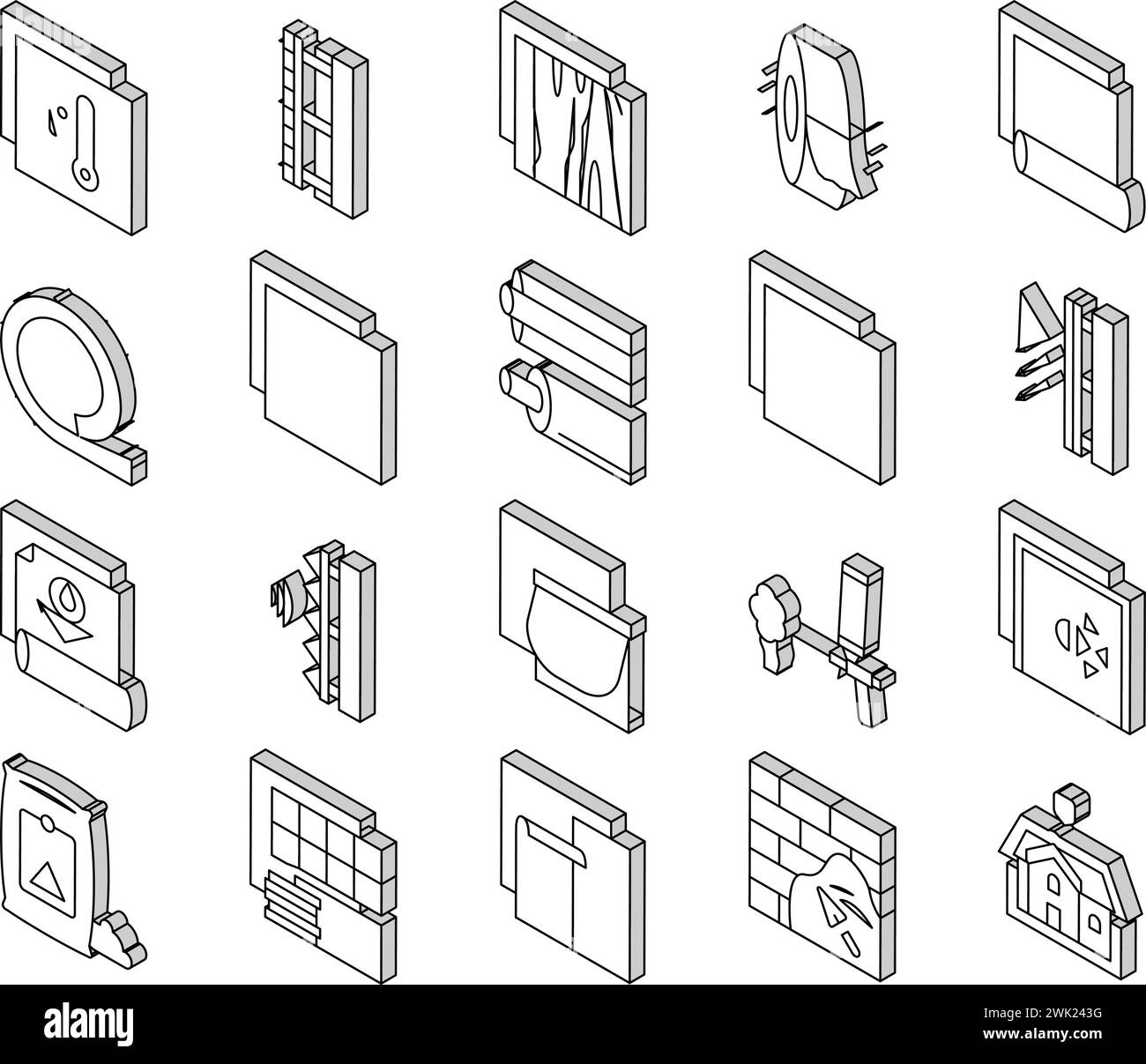 alamy

Image ID: 2WK243G
www.alamy.com